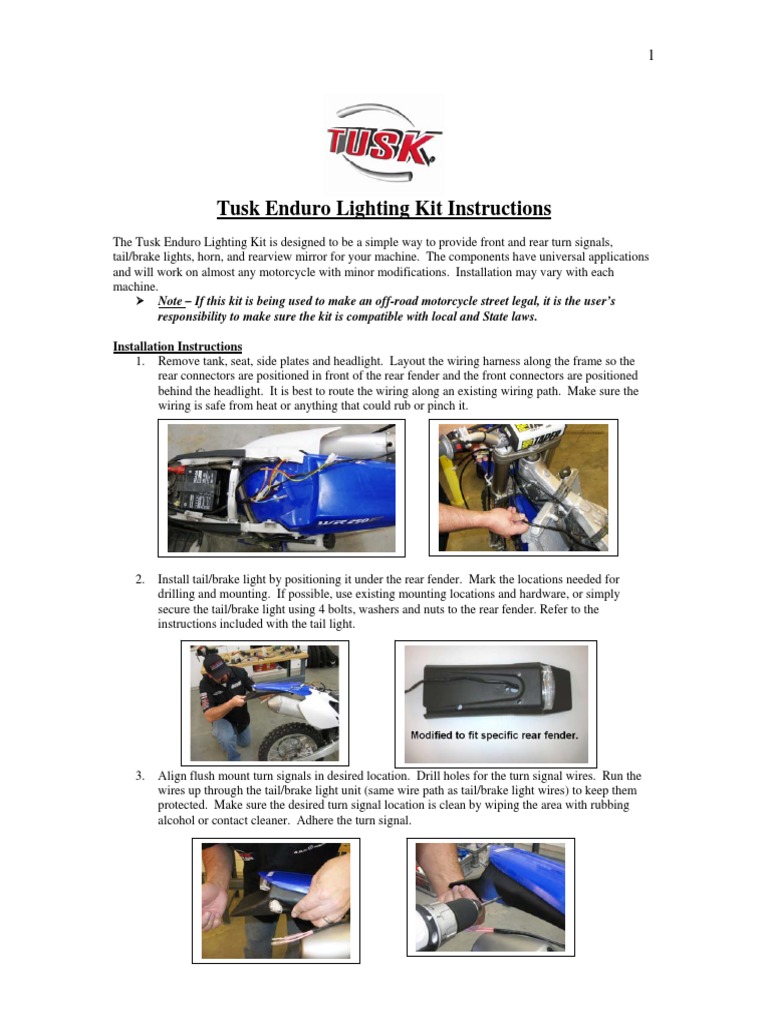 1

TUSK

Tusk Enduro Lighting Kit Instructions

The Tusk Enduro Lighting Kit is designed to be a simple way to provide front and rear turn signals, tail/brake lights, horn, and rearview mirror for your machine. The components have universal applications and will work on almost any motorcycle with minor modifications. Installation may vary with each machine.

➤ Note – If this kit is being used to make an off-road motorcycle street legal, it is the user's responsibility to make sure the kit is compatible with local and State laws.

Installation Instructions

1. Remove tank, seat, side plates and headlight. Layout the wiring harness along the frame so the rear connectors are positioned in front of the rear fender and the front connectors are positioned behind the headlight. It is best to route the wiring along an existing wiring path. Make sure the wiring is safe from heat or anything that could rub or pinch it.

2. Install tail/brake light by positioning it under the rear fender. Mark the locations needed for drilling and mounting. If possible, use existing mounting locations and hardware, or simply secure the tail/brake light using 4 bolts, washers and nuts to the rear fender. Refer to the instructions included with the tail light.

Modified to fit specific rear fender.

3. Align flush mount turn signals in desired location. Drill holes for the turn signal wires. Run the wires up through the tail/brake light unit (same wire path as tail/brake light wires) to keep them protected. Make sure the desired turn signal location is clean by wiping the area with rubbing alcohol or contact cleaner. Adhere the turn signal.