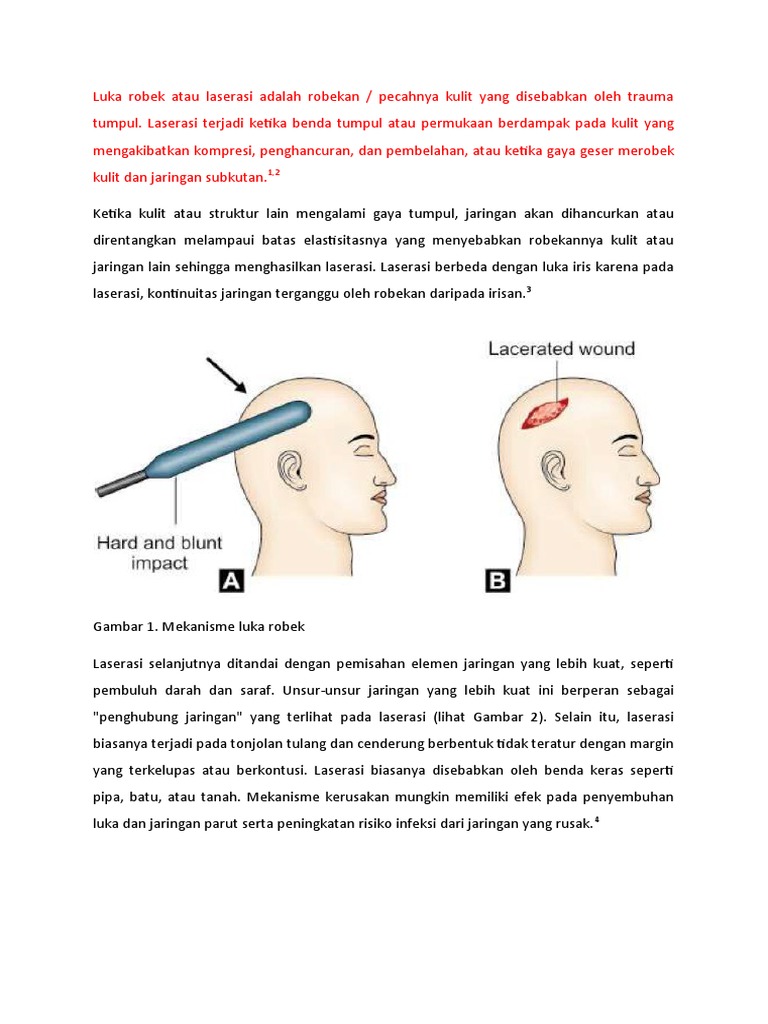 Luka robek atau laserasi adalah robekan / pecahnya kulit yang disebabkan oleh trauma tumpul. Laserasi terjadi ketika benda tumpul atau permukaan berdampak pada kulit yang mengakibatkan kompresi, penghancuran, dan pembelahan, atau ketika gaya geser merobek kulit dan jaringan subkutan.$^{1,2}$

Ketika kulit atau struktur lain mengalami gaya tumpul, jaringan akan dihancurkan atau direntangkan melampaui batas elastisitasnya yang menyebabkan robekannya kulit atau jaringan lain sehingga menghasilkan laserasi. Laserasi berbeda dengan luka iris karena pada laserasi, kontinuitas jaringan terganggu oleh robekan daripada irisan.$^{3}$

Lacerated wound

Hard and blunt impact

A

B

Gambar 1. Mekanisme luka robek

Laserasi selanjutnya ditandai dengan pemisahan elemen jaringan yang lebih kuat, seperti pembuluh darah dan saraf. Unsur-unsur jaringan yang lebih kuat ini berperan sebagai "penghubung jaringan" yang terlihat pada laserasi (lihat Gambar 2). Selain itu, laserasi biasanya terjadi pada tonjolan tulang dan cenderung berbentuk tidak teratur dengan margin yang terkelupas atau berkontusi. Laserasi biasanya disebabkan oleh benda keras seperti pipa, batu, atau tanah. Mekanisme kerusakan mungkin memiliki efek pada penyembuhan luka dan jaringan parut serta peningkatan risiko infeksi dari jaringan yang rusak.$^{4}$