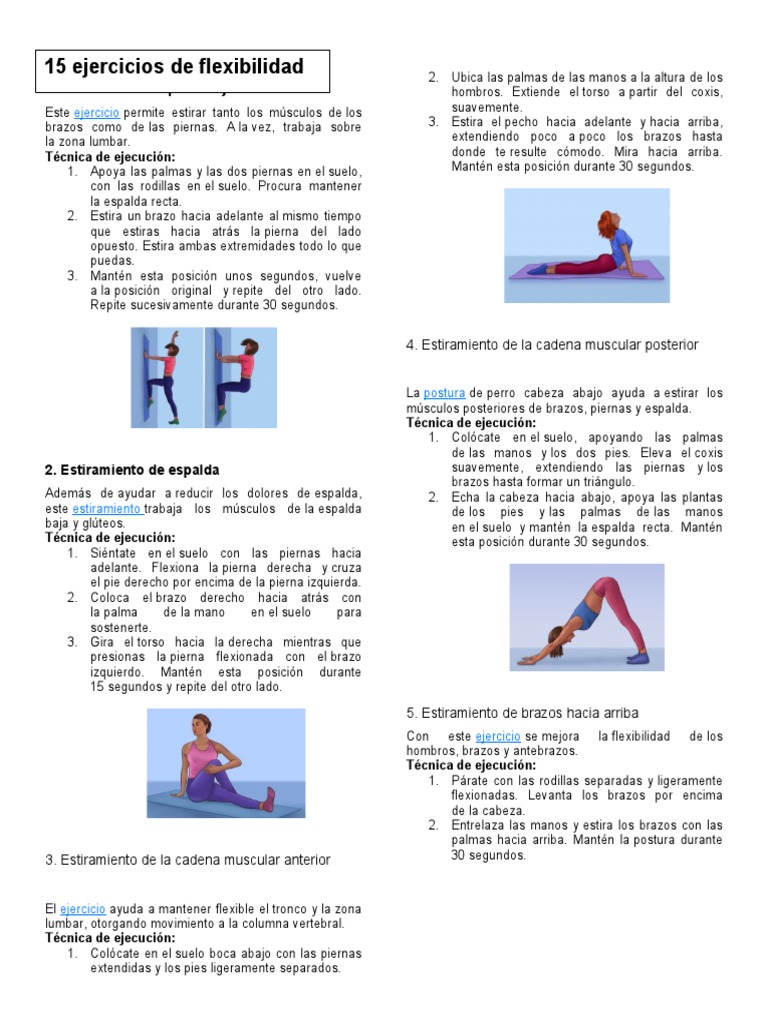 15 ejercicios de flexibilidad

Este ejercicio permite estirar tanto los músculos de los brazos como de las piernas. A la vez, trabaja sobre la zona lumbar.
Técnica de ejecución:
1. Apoya las palmas y las dos piernas en el suelo, con las rodillas en el suelo. Procura mantener la espalda recta.
2. Estira un brazo hacia adelante al mismo tiempo que estiras hacia atrás la pierna del lado opuesto. Estira ambas extremidades todo lo que puedas.
3. Mantén esta posición unos segundos, vuelve a la posición original y repite del otro lado. Repite sucesivamente durante 30 segundos.

2. Estiramiento de espalda

Además de ayudar a reducir los dolores de espalda, este estiramiento trabaja los músculos de la espalda baja y glúteos.
Técnica de ejecución:
1. Siéntate en el suelo con las piernas hacia adelante. Flexiona la pierna derecha y cruza el pie derecho por encima de la pierna izquierda.
2. Coloca el brazo derecho hacia atrás con la palma de la mano en el suelo para sostenerte.
3. Gira el torso hacia la derecha mientras que presionas la pierna flexionada con el brazo izquierdo. Mantén esta posición durante 15 segundos y repite del otro lado.

3. Estiramiento de la cadena muscular anterior

El ejercicio ayuda a mantener flexible el tronco y la zona lumbar, otorgando movimiento a la columna vertebral.
Técnica de ejecución:
1. Colócate en el suelo boca abajo con las piernas extendidas y los pies ligeramente separados.
2. Ubica las palmas de las manos a la altura de los hombros. Extiende el torso a partir del coxis, suavemente.
3. Estira el pecho hacia adelante y hacia arriba, extendiendo poco a poco los brazos hasta donde te resulte cómodo. Mira hacia arriba. Mantén esta posición durante 30 segundos.

4. Estiramiento de la cadena muscular posterior

La postura de perro cabeza abajo ayuda a estirar los músculos posteriores de brazos, piernas y espalda.
Técnica de ejecución:
1. Colócate en el suelo, apoyando las palmas de las manos y los dos pies. Eleva el coxis suavemente, extendiendo las piernas y los brazos hasta formar un triángulo.
2. Echa la cabeza hacia abajo, apoya las plantas de los pies y las palmas de las manos en el suelo y mantén la espalda recta. Mantén esta posición durante 30 segundos.

5. Estiramiento de brazos hacia arriba

Con este ejercicio se mejora la flexibilidad de los hombros, brazos y antebrazos.
Técnica de ejecución:
1. Párate con las rodillas separadas y ligeramente flexionadas. Levanta los brazos por encima de la cabeza.
2. Entrelaza las manos y estira los brazos con las palmas hacia arriba. Mantén la postura durante 30 segundos.