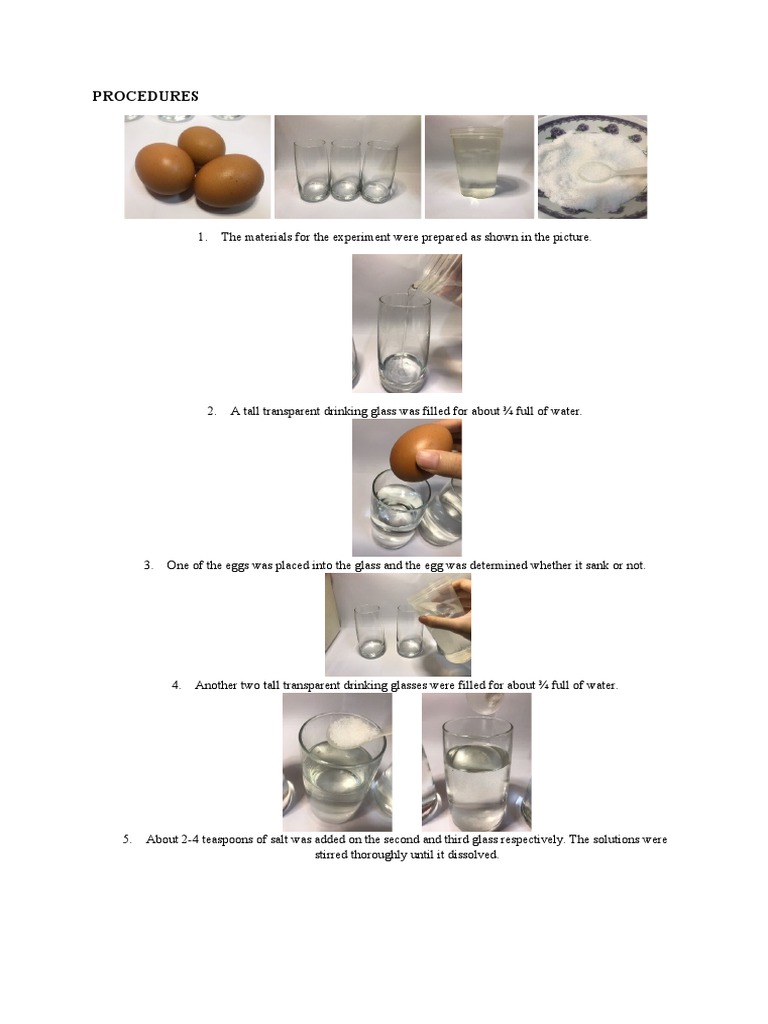 PROCEDURES

1. The materials for the experiment were prepared as shown in the picture.

2. A tall transparent drinking glass was filled for about ¾ full of water.

3. One of the eggs was placed into the glass and the egg was determined whether it sank or not.

4. Another two tall transparent drinking glasses were filled for about ¾ full of water.

5. About 2-4 teaspoons of salt was added on the second and third glass respectively. The solutions were stirred thoroughly until it dissolved.