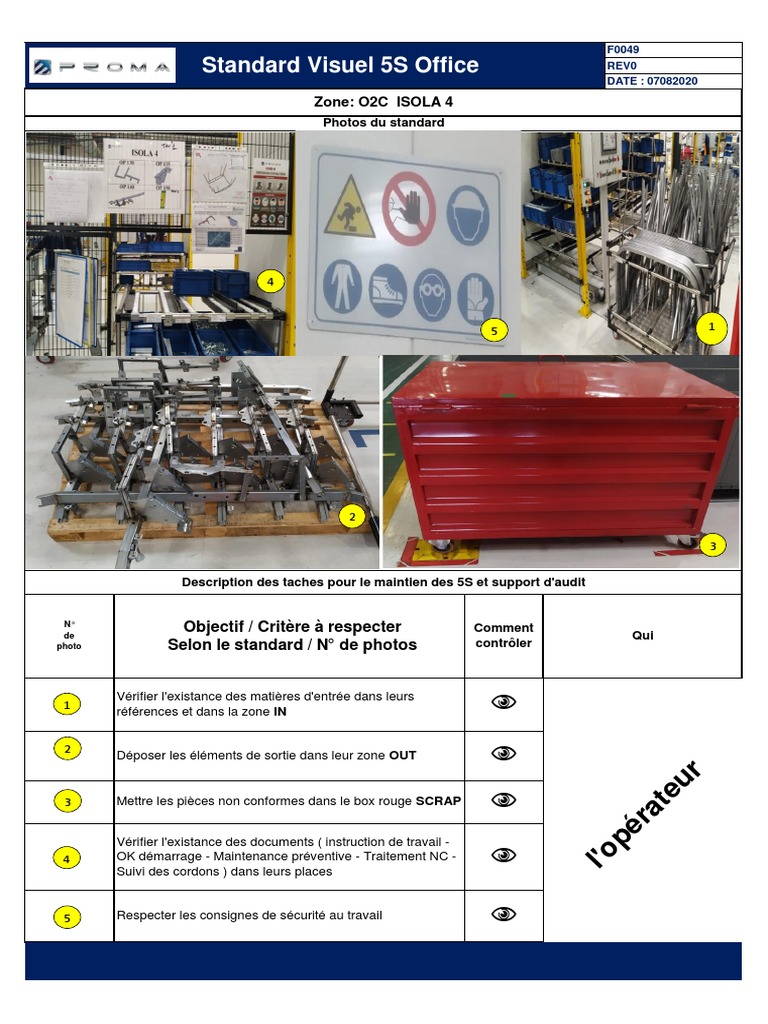 PROMA

Standard Visuel 5S Office

F0049
REV0
DATE : 07082020

Zone: O2C ISOLA 4

Photos du standard

ISOLA 4

4

5

1

2

3

Description des taches pour le maintien des 5S et support d'audit

| N° de photo | Objectif / Critère à respecter Selon le standard / N° de photos | Comment contrôler | Qui |
|---|---|---|---|
| 1 | Vérifier l'existance des matières d'entrée dans leurs références et dans la zone **IN** | | l'opérateur |
| 2 | Déposer les éléments de sortie dans leur zone **OUT** | | |
| 3 | Mettre les pièces non conformes dans le box rouge **SCRAP** | | |
| 4 | Vérifier l'existance des documents ( instruction de travail - OK démarrage - Maintenance préventive - Traitement NC - Suivi des cordons ) dans leurs places | | |
| 5 | Respecter les consignes de sécurité au travail | | |