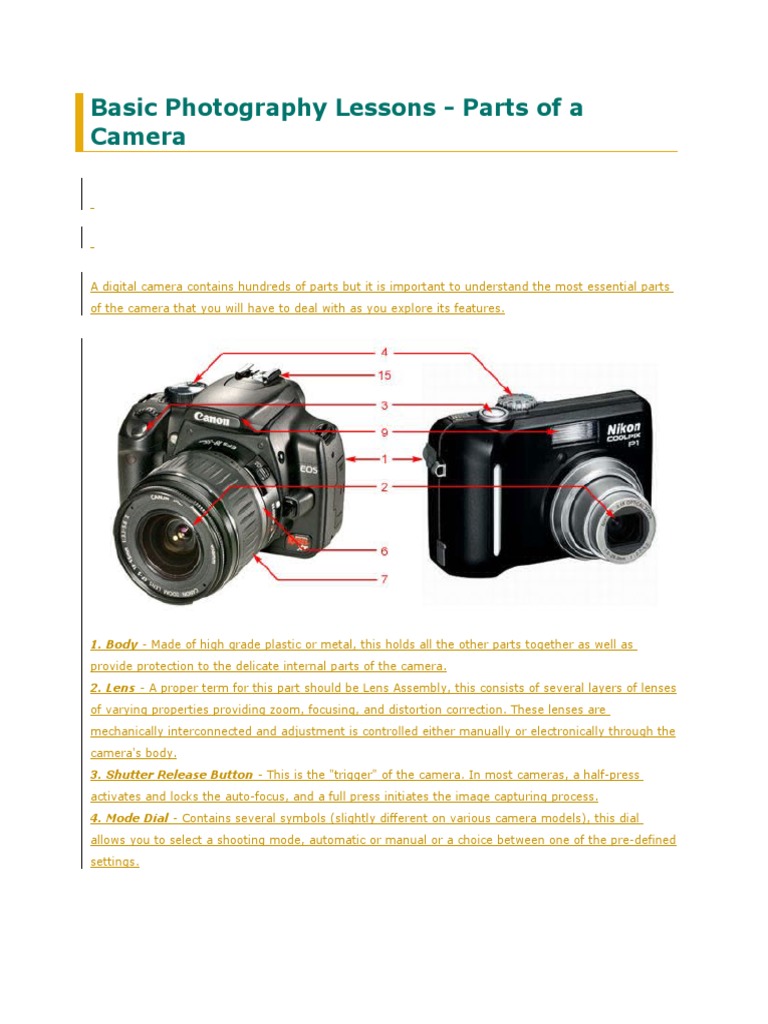 Basic Photography Lessons - Parts of a Camera

A digital camera contains hundreds of parts but it is important to understand the most essential parts of the camera that you will have to deal with as you explore its features.

4
15
3
9
1
2
6
7
Canon
EOS
Nikon
COOLPIX
P1

1. Body - Made of high grade plastic or metal, this holds all the other parts together as well as provide protection to the delicate internal parts of the camera.
2. Lens - A proper term for this part should be Lens Assembly, this consists of several layers of lenses of varying properties providing zoom, focusing, and distortion correction. These lenses are mechanically interconnected and adjustment is controlled either manually or electronically through the camera's body.
3. Shutter Release Button - This is the "trigger" of the camera. In most cameras, a half-press activates and locks the auto-focus, and a full press initiates the image capturing process.
4. Mode Dial - Contains several symbols (slightly different on various camera models), this dial allows you to select a shooting mode, automatic or manual or a choice between one of the pre-defined settings.