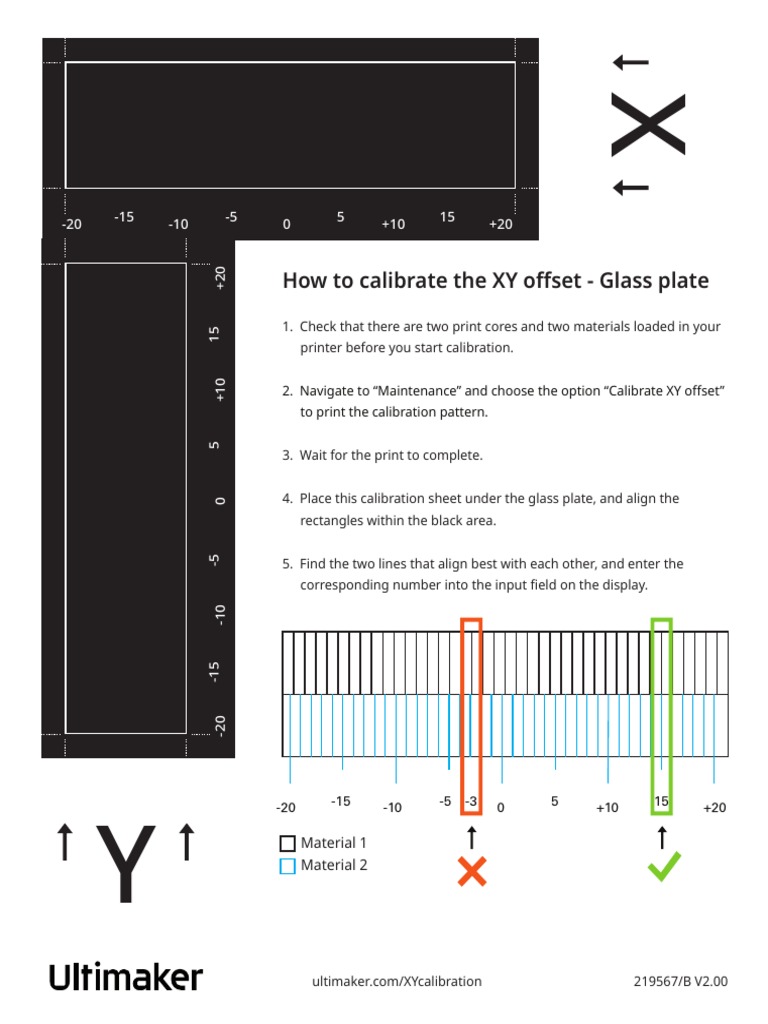 X

-20 -15 -10 -5 0 5 +10 15 +20

+20 15 +10 5 0 -5 -10 -15 -20

How to calibrate the XY offset - Glass plate

1. Check that there are two print cores and two materials loaded in your printer before you start calibration.

2. Navigate to “Maintenance” and choose the option “Calibrate XY offset” to print the calibration pattern.

3. Wait for the print to complete.

4. Place this calibration sheet under the glass plate, and align the rectangles within the black area.

5. Find the two lines that align best with each other, and enter the corresponding number into the input field on the display.

-20 -15 -10 -5 -3 0 5 +10 15 +20

Material 1
Material 2

Y

Ultimaker

ultimaker.com/XYcalibration

219567/B V2.00