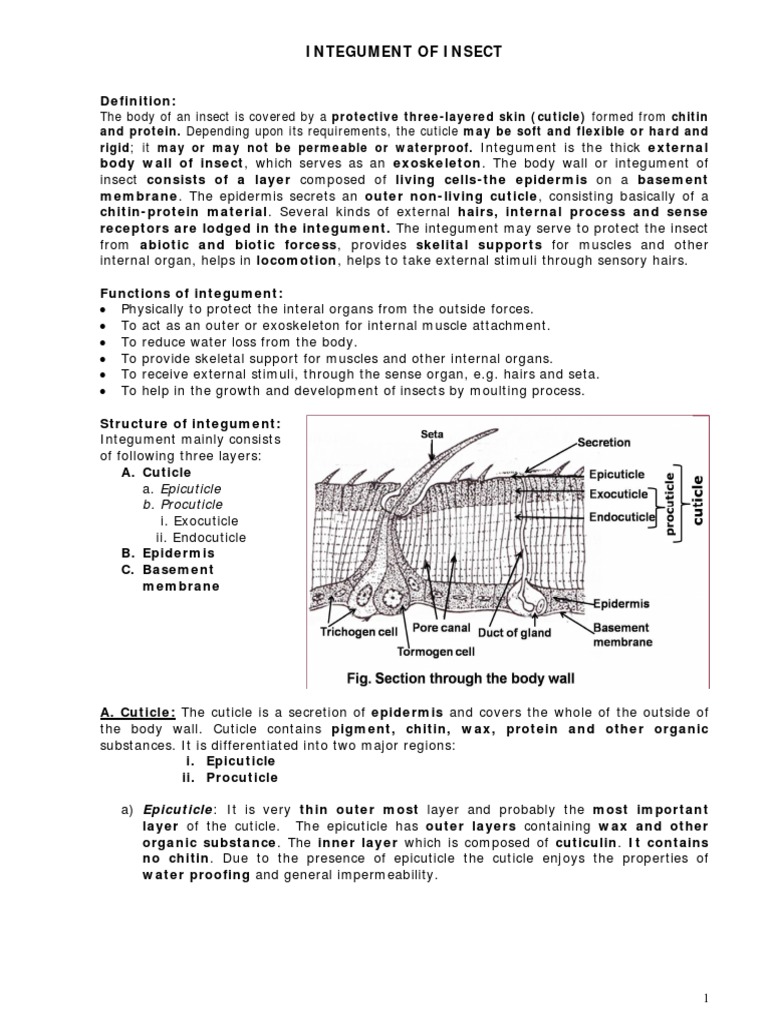 INTEGUMENT OF INSECT

Definition:
The body of an insect is covered by a protective three-layered skin (cuticle) formed from chitin and protein. Depending upon its requirements, the cuticle may be soft and flexible or hard and rigid; it may or may not be permeable or waterproof. Integument is the thick external body wall of insect, which serves as an exoskeleton. The body wall or integument of insect consists of a layer composed of living cells-the epidermis on a basement membrane. The epidermis secrets an outer non-living cuticle, consisting basically of a chitin-protein material. Several kinds of external hairs, internal process and sense receptors are lodged in the integument. The integument may serve to protect the insect from abiotic and biotic forcess, provides skelital supports for muscles and other internal organ, helps in locomotion, helps to take external stimuli through sensory hairs.

Functions of integument:
• Physically to protect the interal organs from the outside forces.
• To act as an outer or exoskeleton for internal muscle attachment.
• To reduce water loss from the body.
• To provide skeletal support for muscles and other internal organs.
• To receive external stimuli, through the sense organ, e.g. hairs and seta.
• To help in the growth and development of insects by moulting process.

Structure of integument:
Integument mainly consists of following three layers:
A. Cuticle
a. Epicuticle
b. Procuticle
i. Exocuticle
ii. Endocuticle
B. Epidermis
C. Basement membrane

Seta
Secretion
Epicuticle
Exocuticle
Endocuticle
procuticle
cuticle
Epidermis
Basement membrane
Trichogen cell
Pore canal
Duct of gland
Tormogen cell
Fig. Section through the body wall

A. Cuticle: The cuticle is a secretion of epidermis and covers the whole of the outside of the body wall. Cuticle contains pigment, chitin, wax, protein and other organic substances. It is differentiated into two major regions:
i. Epicuticle
ii. Procuticle

a) Epicuticle: It is very thin outer most layer and probably the most important layer of the cuticle. The epicuticle has outer layers containing wax and other organic substance. The inner layer which is composed of cuticulin. It contains no chitin. Due to the presence of epicuticle the cuticle enjoys the properties of water proofing and general impermeability.

1