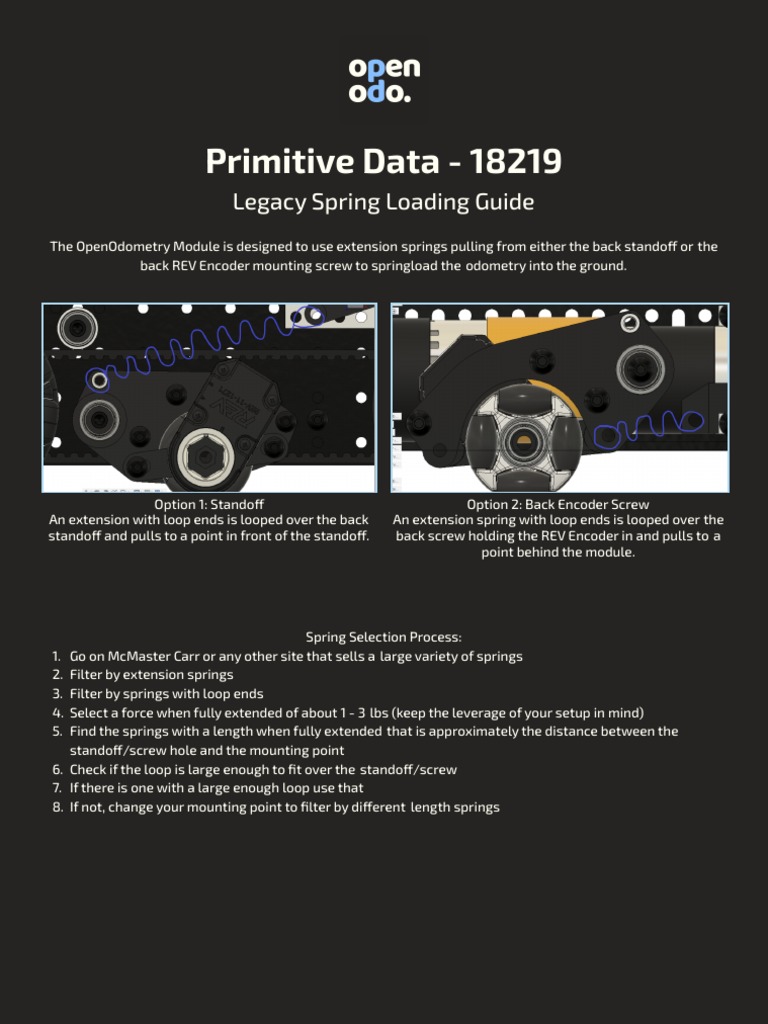 open
odo.

Primitive Data - 18219

Legacy Spring Loading Guide

The OpenOdometry Module is designed to use extension springs pulling from either the back standoff or the back REV Encoder mounting screw to springload the odometry into the ground.

Option 1: Standoff
An extension with loop ends is looped over the back standoff and pulls to a point in front of the standoff.

Option 2: Back Encoder Screw
An extension spring with loop ends is looped over the back screw holding the REV Encoder in and pulls to a point behind the module.

Spring Selection Process:
1. Go on McMaster Carr or any other site that sells a large variety of springs
2. Filter by extension springs
3. Filter by springs with loop ends
4. Select a force when fully extended of about 1 - 3 lbs (keep the leverage of your setup in mind)
5. Find the springs with a length when fully extended that is approximately the distance between the standoff/screw hole and the mounting point
6. Check if the loop is large enough to fit over the standoff/screw
7. If there is one with a large enough loop use that
8. If not, change your mounting point to filter by different length springs