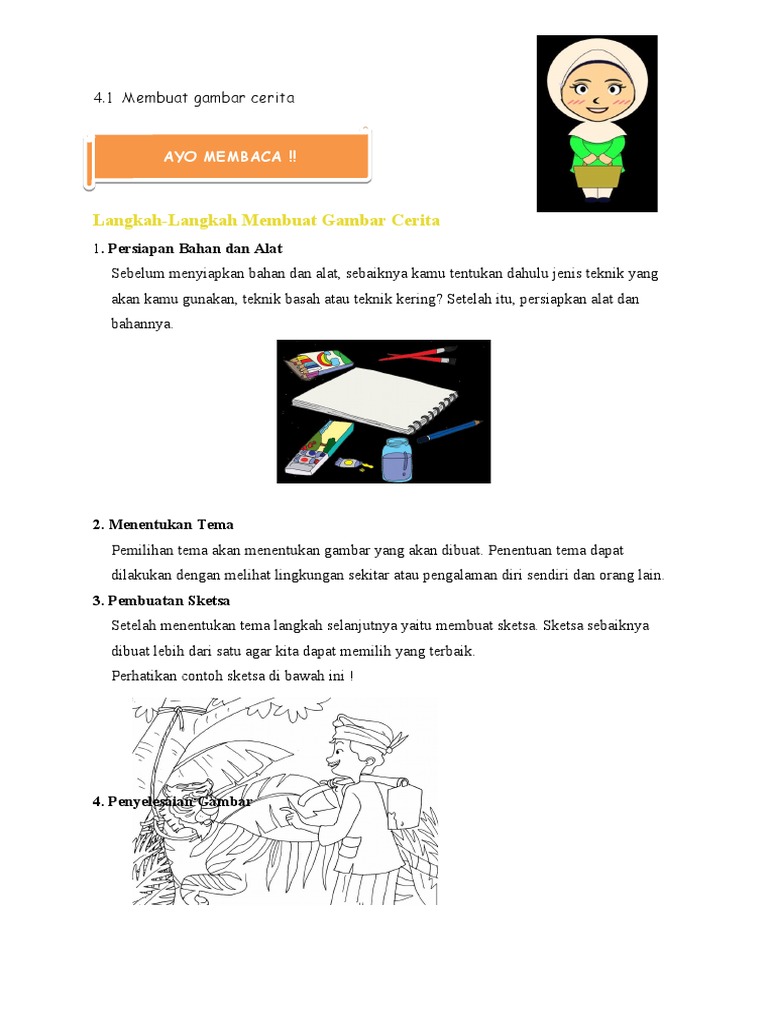 4.1 Membuat gambar cerita

AYO MEMBACA !!

Langkah-Langkah Membuat Gambar Cerita

1. Persiapan Bahan dan Alat

Sebelum menyiapkan bahan dan alat, sebaiknya kamu tentukan dahulu jenis teknik yang akan kamu gunakan, teknik basah atau teknik kering? Setelah itu, persiapkan alat dan bahannya.

2. Menentukan Tema

Pemilihan tema akan menentukan gambar yang akan dibuat. Penentuan tema dapat dilakukan dengan melihat lingkungan sekitar atau pengalaman diri sendiri dan orang lain.

3. Pembuatan Sketsa

Setelah menentukan tema langkah selanjutnya yaitu membuat sketsa. Sketsa sebaiknya dibuat lebih dari satu agar kita dapat memilih yang terbaik.

Perhatikan contoh sketsa di bawah ini !

4. Penyelesaian Gambar