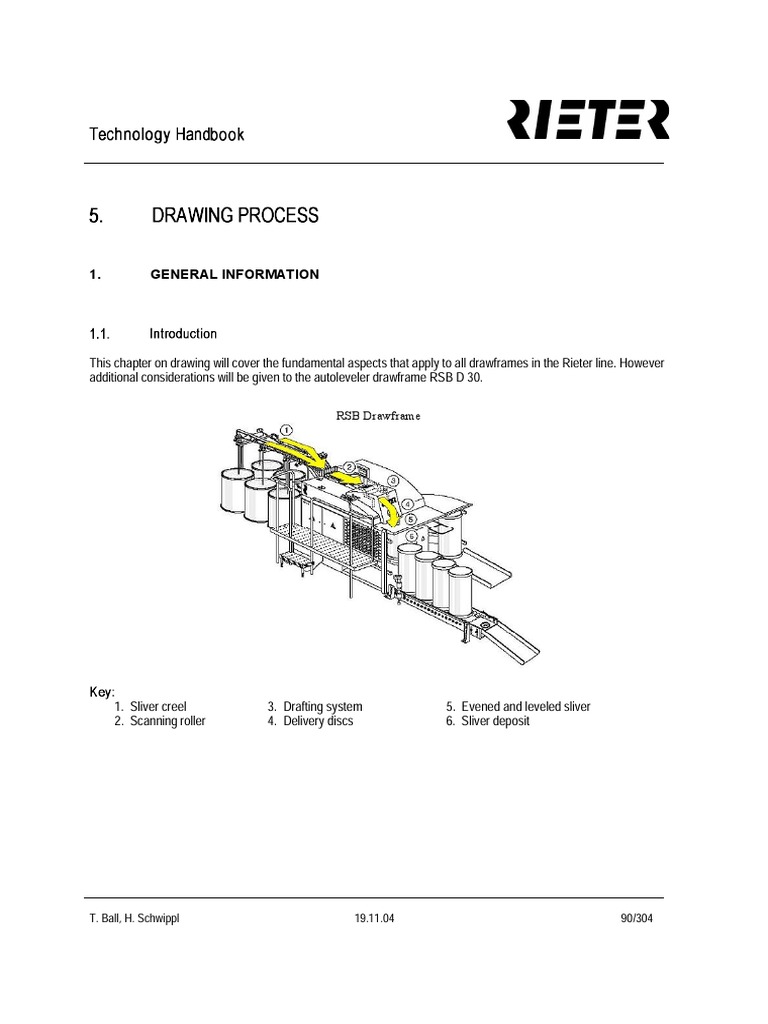 Technology Handbook

RIETER

5. DRAWING PROCESS

1. GENERAL INFORMATION

1.1. Introduction

This chapter on drawing will cover the fundamental aspects that apply to all drawframes in the Rieter line. However additional considerations will be given to the autoleveler drawframe RSB D 30.

RSB Drawframe

1
2
3
4
5
6

Key:
1. Sliver creel
2. Scanning roller
3. Drafting system
4. Delivery discs
5. Evened and leveled sliver
6. Sliver deposit

T. Ball, H. Schwippl 19.11.04 90/304