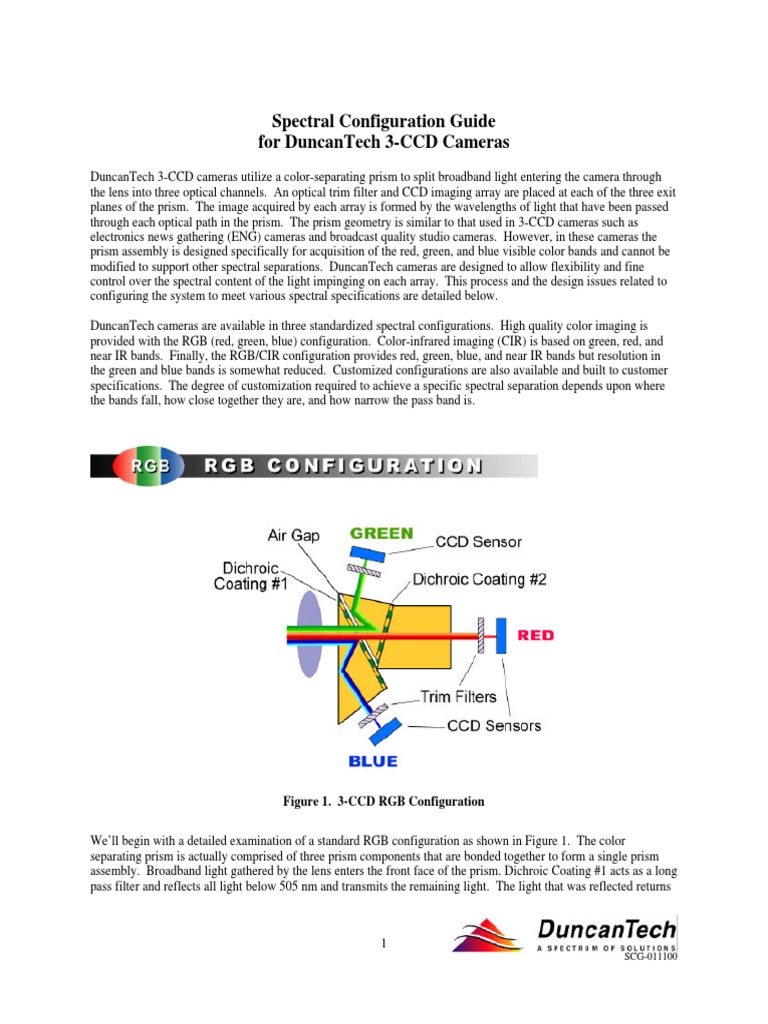 Spectral Configuration Guide
for DuncanTech 3-CCD Cameras

DuncanTech 3-CCD cameras utilize a color-separating prism to split broadband light entering the camera through the lens into three optical channels. An optical trim filter and CCD imaging array are placed at each of the three exit planes of the prism. The image acquired by each array is formed by the wavelengths of light that have been passed through each optical path in the prism. The prism geometry is similar to that used in 3-CCD cameras such as electronics news gathering (ENG) cameras and broadcast quality studio cameras. However, in these cameras the prism assembly is designed specifically for acquisition of the red, green, and blue visible color bands and cannot be modified to support other spectral separations. DuncanTech cameras are designed to allow flexibility and fine control over the spectral content of the light impinging on each array. This process and the design issues related to configuring the system to meet various spectral specifications are detailed below.

DuncanTech cameras are available in three standardized spectral configurations. High quality color imaging is provided with the RGB (red, green, blue) configuration. Color-infrared imaging (CIR) is based on green, red, and near IR bands. Finally, the RGB/CIR configuration provides red, green, blue, and near IR bands but resolution in the green and blue bands is somewhat reduced. Customized configurations are also available and built to customer specifications. The degree of customization required to achieve a specific spectral separation depends upon where the bands fall, how close together they are, and how narrow the pass band is.

RGB RGB CONFIGURATION

Air Gap
GREEN
CCD Sensor
Dichroic Coating #1
Dichroic Coating #2
RED
Trim Filters
CCD Sensors
BLUE

Figure 1. 3-CCD RGB Configuration

We'll begin with a detailed examination of a standard RGB configuration as shown in Figure 1. The color separating prism is actually comprised of three prism components that are bonded together to form a single prism assembly. Broadband light gathered by the lens enters the front face of the prism. Dichroic Coating #1 acts as a long pass filter and reflects all light below 505 nm and transmits the remaining light. The light that was reflected returns

1

DuncanTech
A SPECTRUM OF SOLUTIONS
SCG-011100