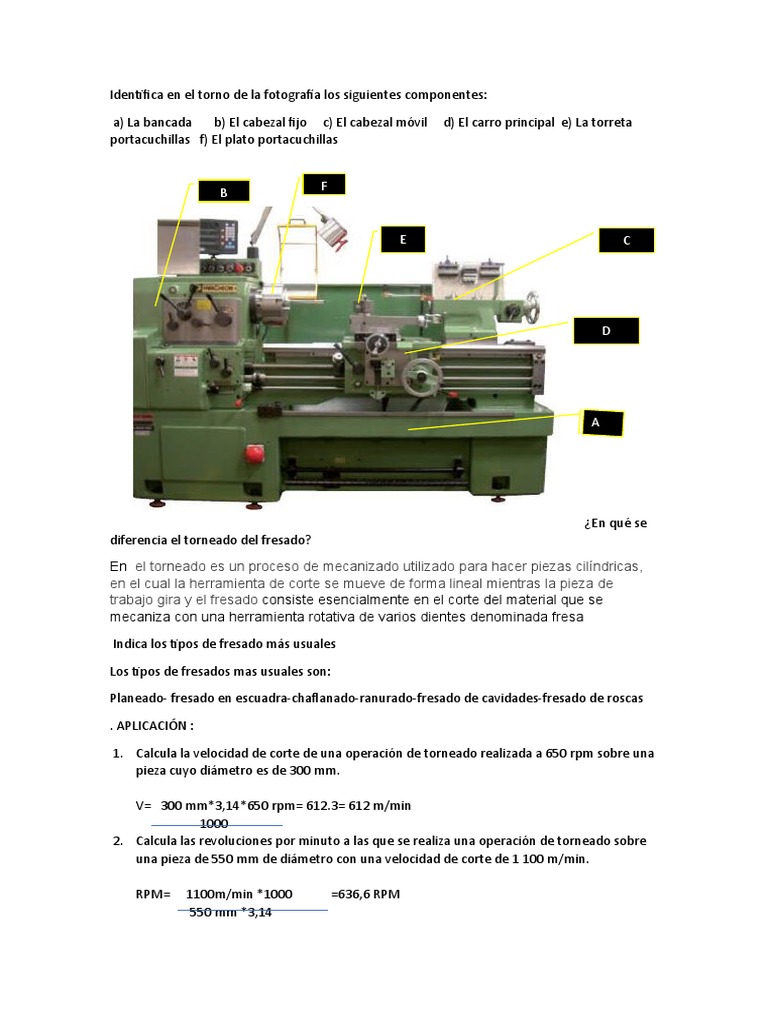 Identifica en el torno de la fotografía los siguientes componentes:

a) La bancada b) El cabezal fijo c) El cabezal móvil d) El carro principal e) La torreta portacuchillas f) El plato portacuchillas

B

F

E

C

D

A

¿En qué se diferencia el torneado del fresado?

En el torneado es un proceso de mecanizado utilizado para hacer piezas cilíndricas, en el cual la herramienta de corte se mueve de forma lineal mientras la pieza de trabajo gira y el fresado consiste esencialmente en el corte del material que se mecaniza con una herramienta rotativa de varios dientes denominada fresa

Indica los tipos de fresado más usuales

Los tipos de fresados mas usuales son:

Planeado- fresado en escuadra-chaflanado-ranurado-fresado de cavidades-fresado de roscas

. APLICACIÓN :

1. Calcula la velocidad de corte de una operación de torneado realizada a 650 rpm sobre una pieza cuyo diámetro es de 300 mm.

V= 300 mm*3,14*650 rpm= 612.3= 612 m/min
1000

2. Calcula las revoluciones por minuto a las que se realiza una operación de torneado sobre una pieza de 550 mm de diámetro con una velocidad de corte de 1 100 m/min.

RPM= 1100m/min *1000 =636,6 RPM
550 mm *3,14