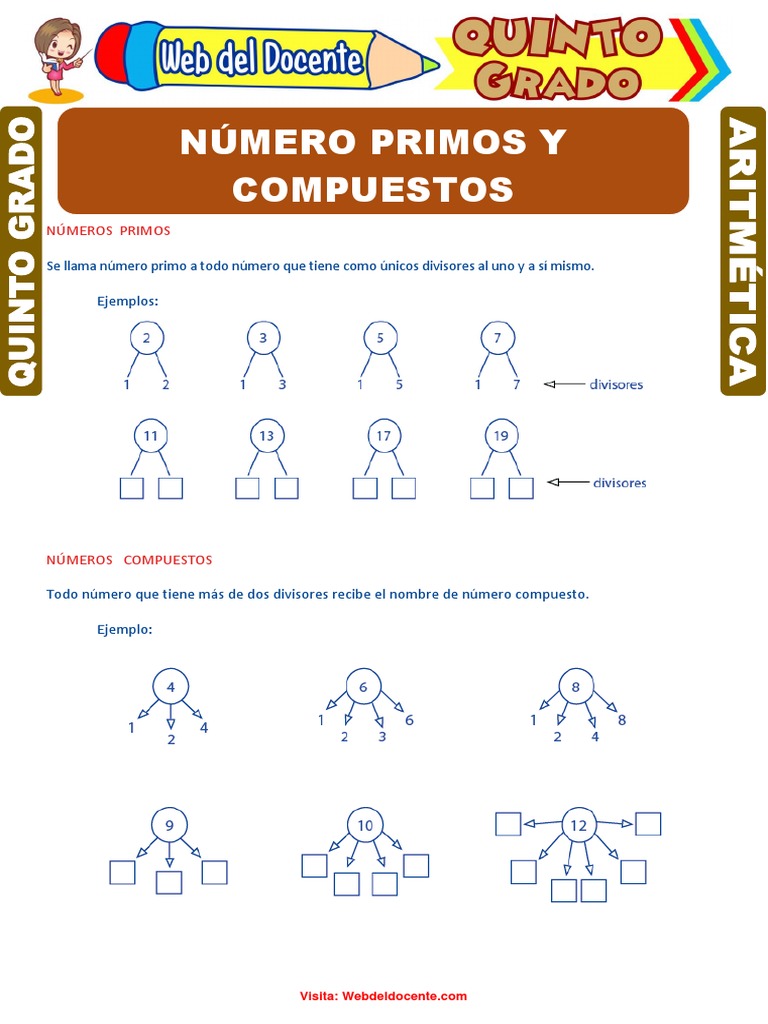 Web del Docente

QUINTO GRADO

QUINTO GRADO

ARITMÉTICA

NÚMERO PRIMOS Y COMPUESTOS

NÚMEROS PRIMOS

Se llama número primo a todo número que tiene como únicos divisores al uno y a sí mismo.

Ejemplos:

2
1 2

3
1 3

5
1 5

7
1 7

divisores

11

13

17

19

divisores

NÚMEROS COMPUESTOS

Todo número que tiene más de dos divisores recibe el nombre de número compuesto.

Ejemplo:

4
1 2 4

6
1 2 3 6

8
1 2 4 8

9

10

12

Visita: Webdeldocente.com