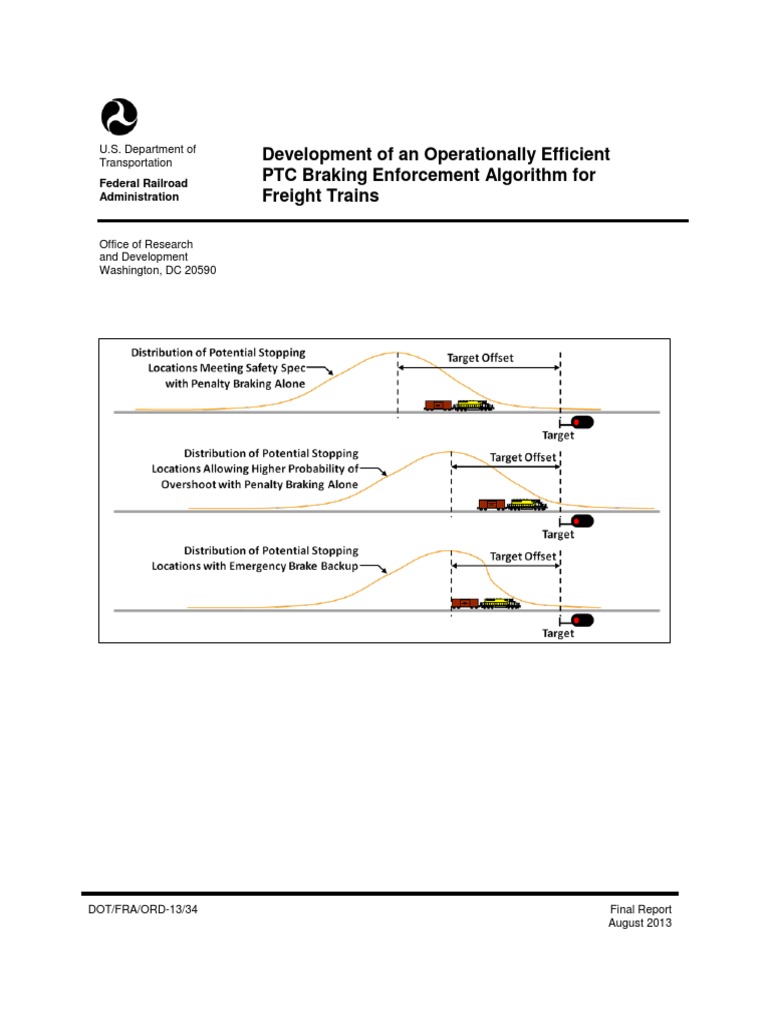 U.S. Department of Transportation

Federal Railroad Administration

Development of an Operationally Efficient PTC Braking Enforcement Algorithm for Freight Trains

Office of Research and Development Washington, DC 20590

Distribution of Potential Stopping Locations Meeting Safety Spec with Penalty Braking Alone

Target Offset

Target

Distribution of Potential Stopping Locations Allowing Higher Probability of Overshoot with Penalty Braking Alone

Target Offset

Target

Distribution of Potential Stopping Locations with Emergency Brake Backup

Target Offset

Target

DOT/FRA/ORD-13/34

Final Report
August 2013