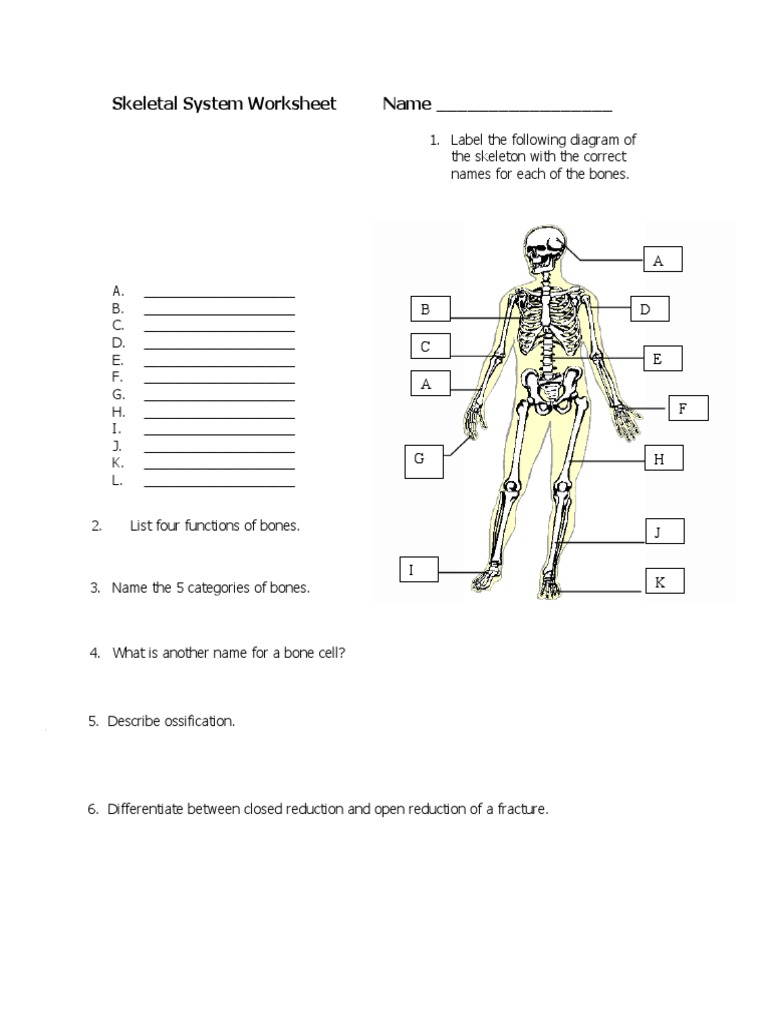 Skeletal System Worksheet Name ____________________

1. Label the following diagram of the skeleton with the correct names for each of the bones.

A. ____________________
B. ____________________
C. ____________________
D. ____________________
E. ____________________
F. ____________________
G. ____________________
H. ____________________
I. ____________________
J. ____________________
K. ____________________
L. ____________________

A
B
D
C
E
A
F
G
H
J
I
K

2. List four functions of bones.

3. Name the 5 categories of bones.

4. What is another name for a bone cell?

5. Describe ossification.

6. Differentiate between closed reduction and open reduction of a fracture.