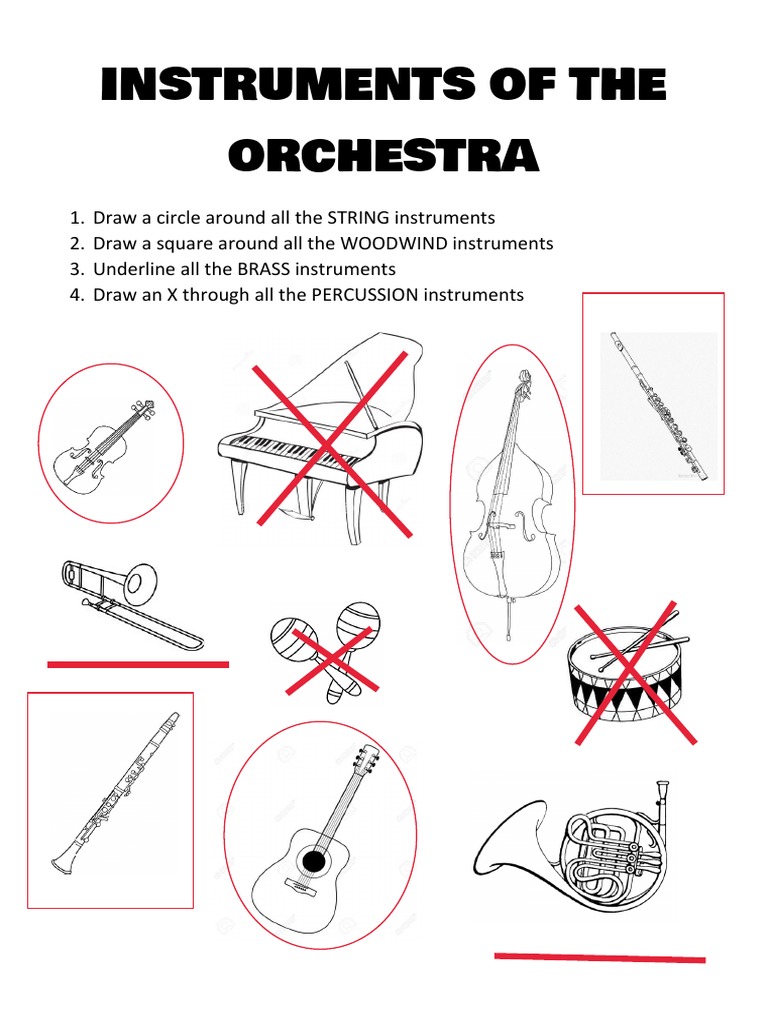 INSTRUMENTS OF THE ORCHESTRA

1. Draw a circle around all the STRING instruments
2. Draw a square around all the WOODWIND instruments
3. Underline all the BRASS instruments
4. Draw an X through all the PERCUSSION instruments