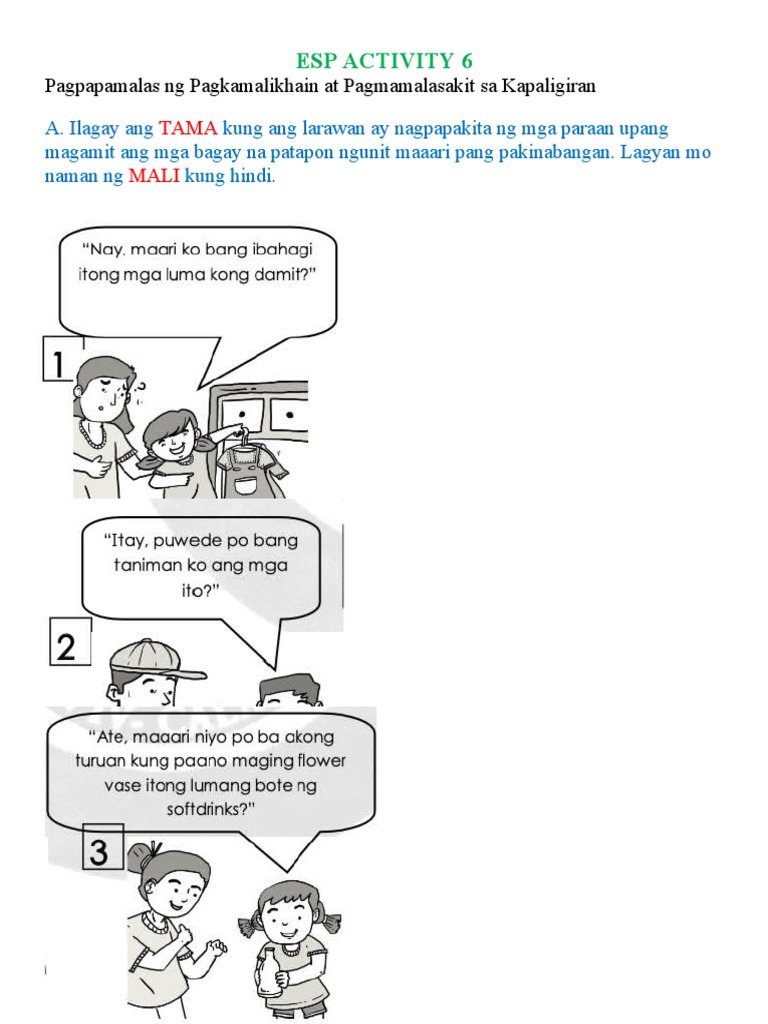 ESP ACTIVITY 6

Pagpapamalas ng Pagkamalikhain at Pagmamalasakit sa Kapaligiran

A. Ilagay ang TAMA kung ang larawan ay nagpapakita ng mga paraan upang magamit ang mga bagay na patapon ngunit maaari pang pakinabangan. Lagyan mo naman ng MALI kung hindi.

"Nay, maari ko bang ibahagi itong mga luma kong damit?"

1

"Itay, puwede po bang taniman ko ang mga ito?"

2

"Ate, maaari niyo po ba akong turuan kung paano maging flower vase itong lumang bote ng softdrinks?"

3