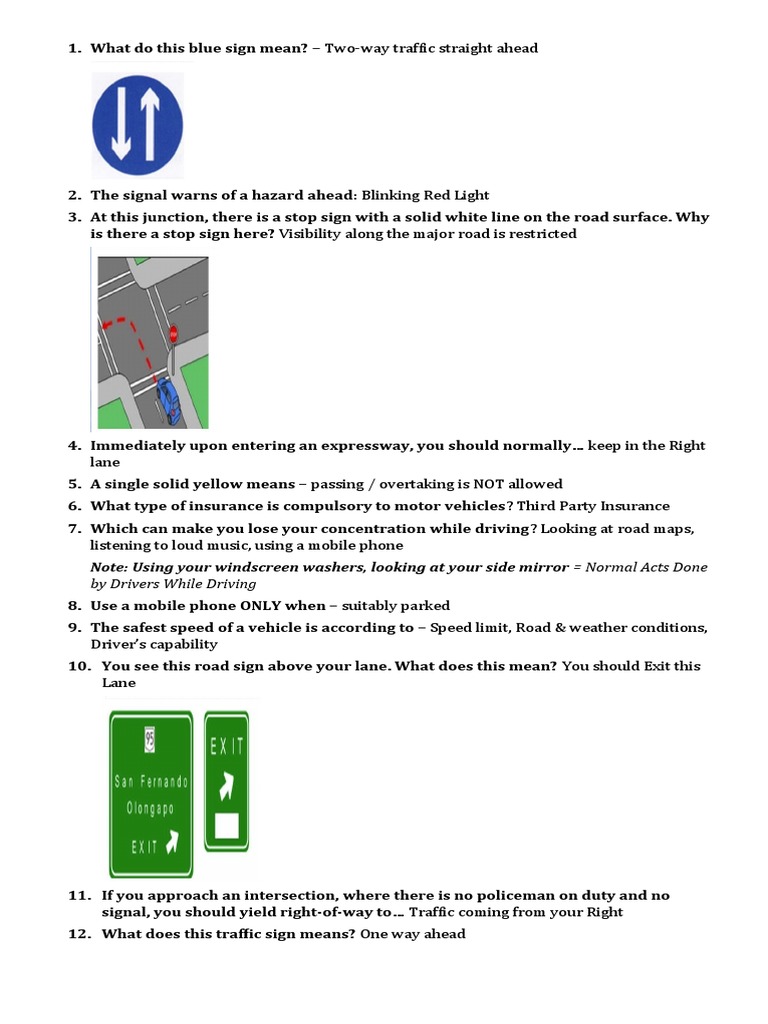 1. What do this blue sign mean? – Two-way traffic straight ahead

2. The signal warns of a hazard ahead: Blinking Red Light

3. At this junction, there is a stop sign with a solid white line on the road surface. Why is there a stop sign here? Visibility along the major road is restricted

4. Immediately upon entering an expressway, you should normally… keep in the Right lane

5. A single solid yellow means – passing / overtaking is NOT allowed

6. What type of insurance is compulsory to motor vehicles? Third Party Insurance

7. Which can make you lose your concentration while driving? Looking at road maps, listening to loud music, using a mobile phone

Note: Using your windscreen washers, looking at your side mirror = Normal Acts Done by Drivers While Driving

8. Use a mobile phone ONLY when – suitably parked

9. The safest speed of a vehicle is according to – Speed limit, Road & weather conditions, Driver's capability

10. You see this road sign above your lane. What does this mean? You should Exit this Lane

95
San Fernando
Olongapo
EXIT

EXIT

11. If you approach an intersection, where there is no policeman on duty and no signal, you should yield right-of-way to… Traffic coming from your Right

12. What does this traffic sign means? One way ahead