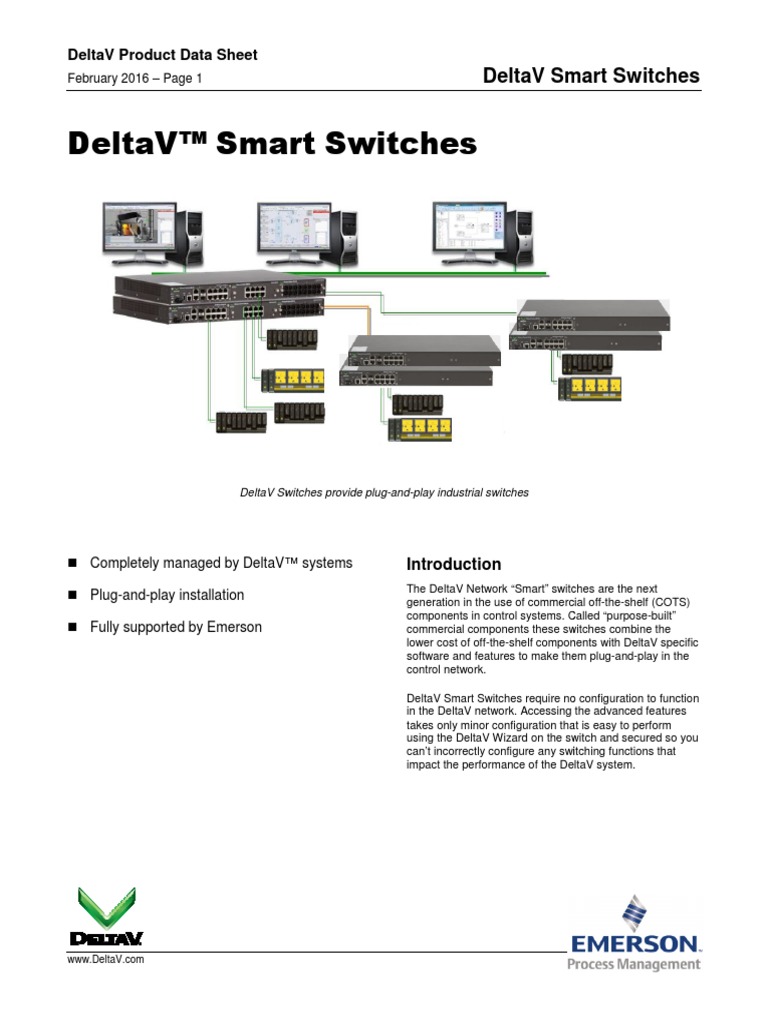 DeltaV Product Data Sheet
February 2016 – Page 1

DeltaV Smart Switches

DeltaV™ Smart Switches

DeltaV Switches provide plug-and-play industrial switches

■ Completely managed by DeltaV™ systems

■ Plug-and-play installation

■ Fully supported by Emerson

Introduction

The DeltaV Network "Smart" switches are the next generation in the use of commercial off-the-shelf (COTS) components in control systems. Called "purpose-built" commercial components these switches combine the lower cost of off-the-shelf components with DeltaV specific software and features to make them plug-and-play in the control network.

DeltaV Smart Switches require no configuration to function in the DeltaV network. Accessing the advanced features takes only minor configuration that is easy to perform using the DeltaV Wizard on the switch and secured so you can't incorrectly configure any switching functions that impact the performance of the DeltaV system.

DELTAV

www.DeltaV.com

EMERSON
Process Management