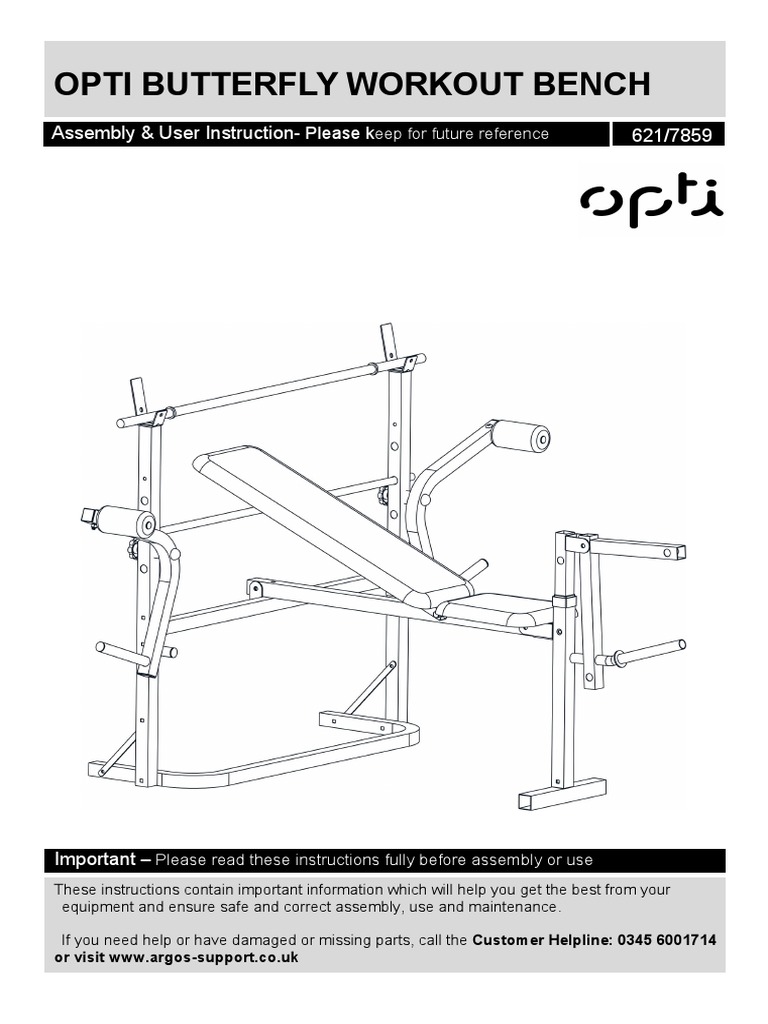 OPTI BUTTERFLY WORKOUT BENCH

Assembly & User Instruction- Please keep for future reference

621/7859

opti

Important – Please read these instructions fully before assembly or use

These instructions contain important information which will help you get the best from your equipment and ensure safe and correct assembly, use and maintenance.

If you need help or have damaged or missing parts, call the Customer Helpline: 0345 6001714 or visit www.argos-support.co.uk