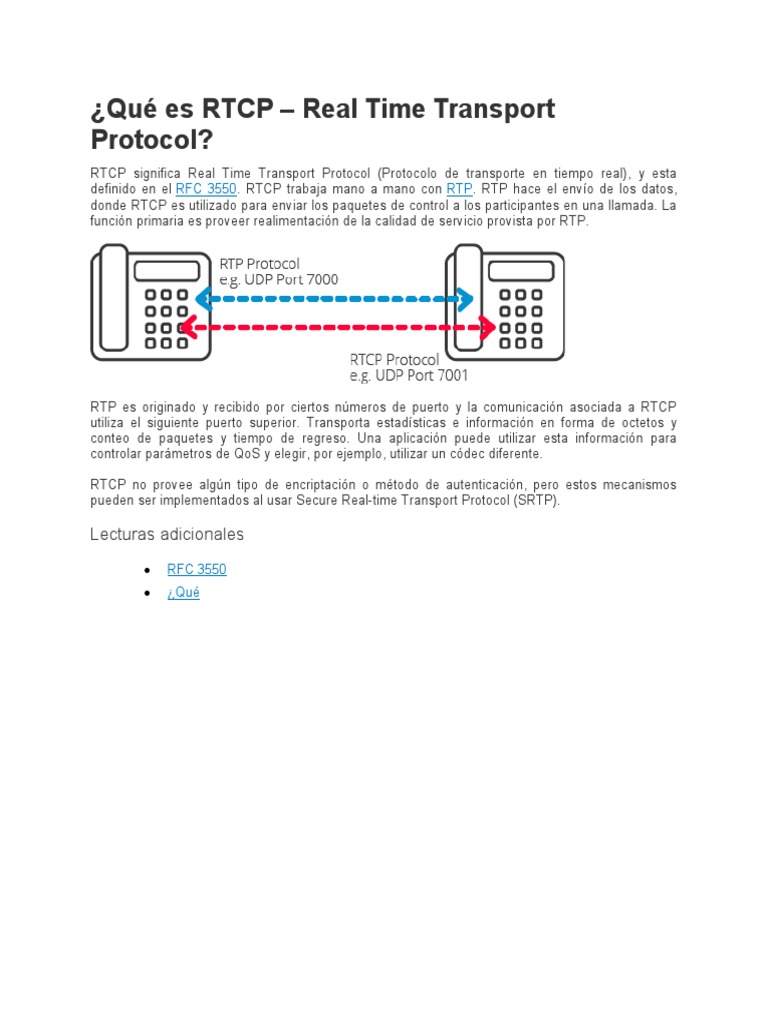 ¿Qué es RTCP – Real Time Transport Protocol?

RTCP significa Real Time Transport Protocol (Protocolo de transporte en tiempo real), y esta definido en el RFC 3550. RTCP trabaja mano a mano con RTP. RTP hace el envío de los datos, donde RTCP es utilizado para enviar los paquetes de control a los participantes en una llamada. La función primaria es proveer realimentación de la calidad de servicio provista por RTP.

RTP Protocol
e.g. UDP Port 7000

RTCP Protocol
e.g. UDP Port 7001

RTP es originado y recibido por ciertos números de puerto y la comunicación asociada a RTCP utiliza el siguiente puerto superior. Transporta estadísticas e información en forma de octetos y conteo de paquetes y tiempo de regreso. Una aplicación puede utilizar esta información para controlar parámetros de QoS y elegir, por ejemplo, utilizar un códec diferente.

RTCP no provee algún tipo de encriptación o método de autenticación, pero estos mecanismos pueden ser implementados al usar Secure Real-time Transport Protocol (SRTP).

Lecturas adicionales

• RFC 3550
• ¿Qué