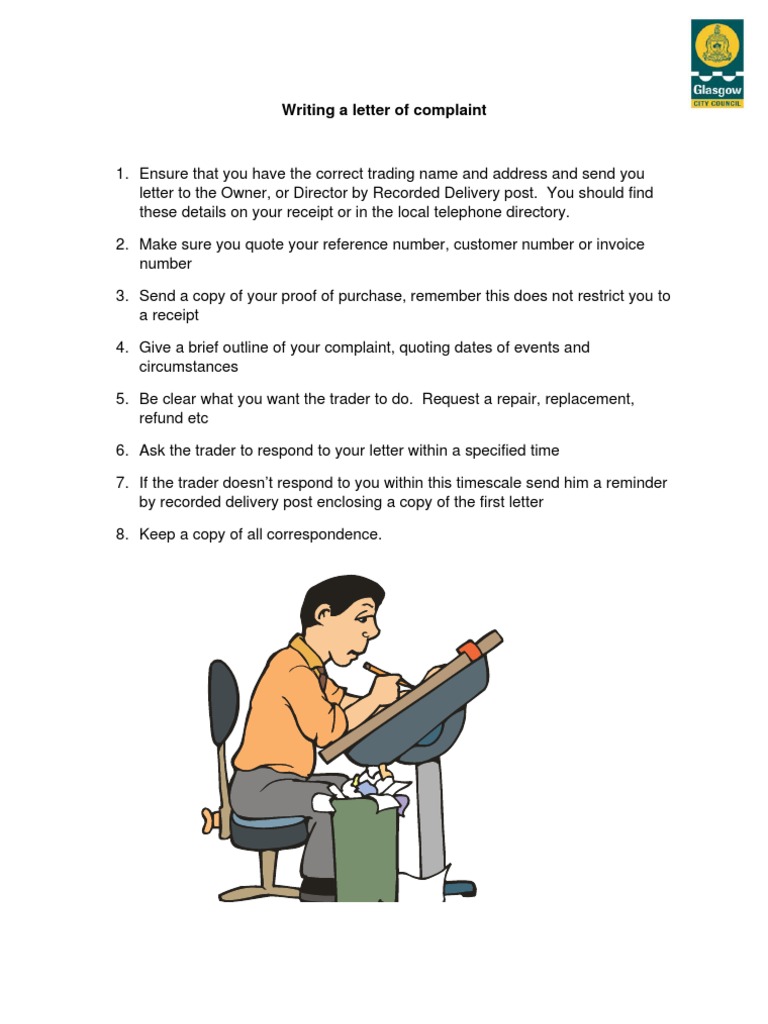 Glasgow
CITY COUNCIL

Writing a letter of complaint

1. Ensure that you have the correct trading name and address and send you letter to the Owner, or Director by Recorded Delivery post. You should find these details on your receipt or in the local telephone directory.

2. Make sure you quote your reference number, customer number or invoice number

3. Send a copy of your proof of purchase, remember this does not restrict you to a receipt

4. Give a brief outline of your complaint, quoting dates of events and circumstances

5. Be clear what you want the trader to do. Request a repair, replacement, refund etc

6. Ask the trader to respond to your letter within a specified time

7. If the trader doesn't respond to you within this timescale send him a reminder by recorded delivery post enclosing a copy of the first letter

8. Keep a copy of all correspondence.