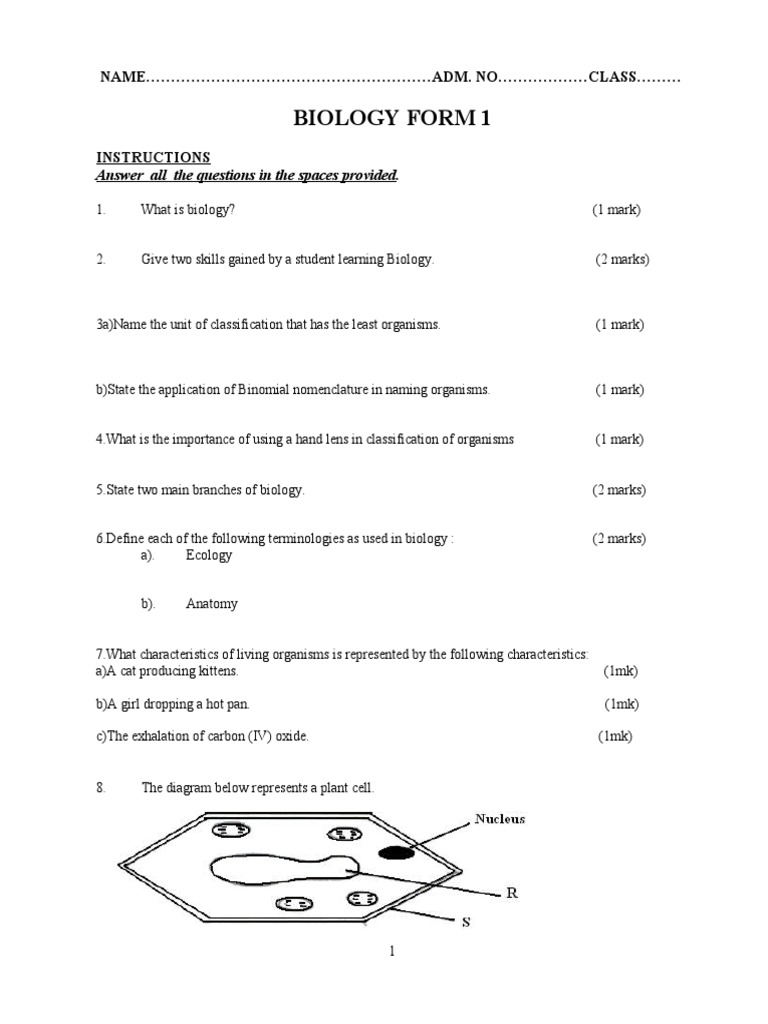 NAME…………………………………………………ADM. NO………………CLASS………

BIOLOGY FORM 1

INSTRUCTIONS
Answer all the questions in the spaces provided.

1. What is biology? (1 mark)

2. Give two skills gained by a student learning Biology. (2 marks)

3a)Name the unit of classification that has the least organisms. (1 mark)

b)State the application of Binomial nomenclature in naming organisms. (1 mark)

4.What is the importance of using a hand lens in classification of organisms (1 mark)

5.State two main branches of biology. (2 marks)

6.Define each of the following terminologies as used in biology : (2 marks)
a). Ecology

b). Anatomy

7.What characteristics of living organisms is represented by the following characteristics:
a)A cat producing kittens. (1mk)

b)A girl dropping a hot pan. (1mk)

c)The exhalation of carbon (IV) oxide. (1mk)

8. The diagram below represents a plant cell.

Nucleus

R

S

1