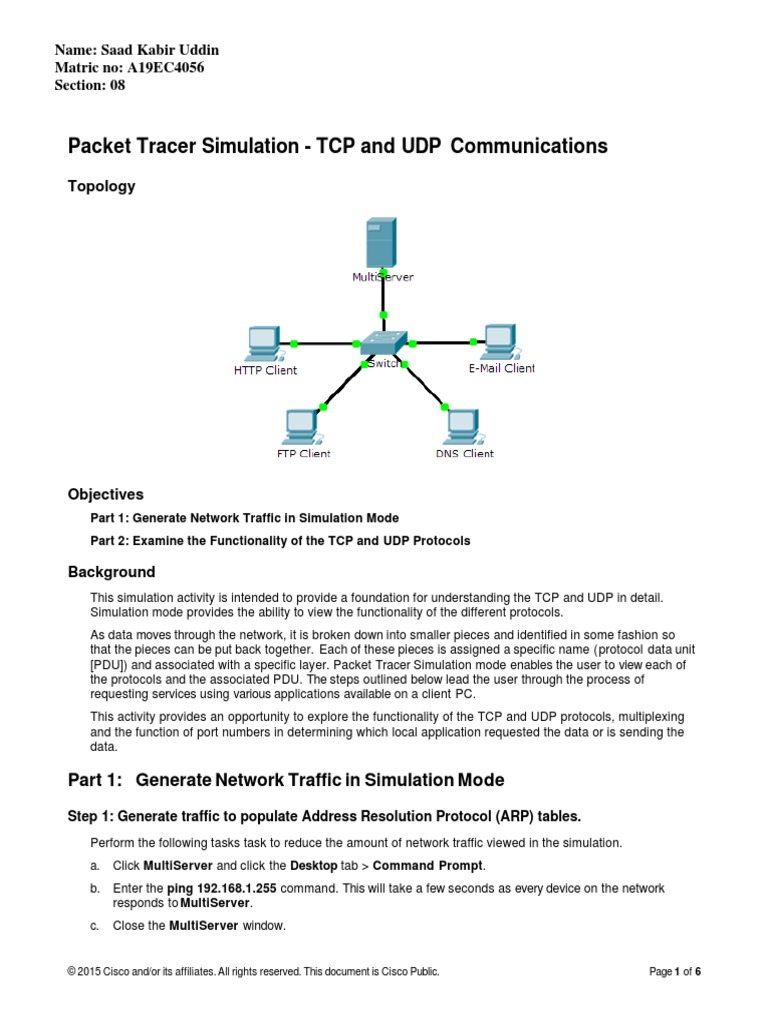 Name: Saad Kabir Uddin
Matric no: A19EC4056
Section: 08

Packet Tracer Simulation - TCP and UDP Communications

Topology

MultiServer
HTTP Client
Switch
E-Mail Client
FTP Client
DNS Client

Objectives

Part 1: Generate Network Traffic in Simulation Mode

Part 2: Examine the Functionality of the TCP and UDP Protocols

Background

This simulation activity is intended to provide a foundation for understanding the TCP and UDP in detail. Simulation mode provides the ability to view the functionality of the different protocols.

As data moves through the network, it is broken down into smaller pieces and identified in some fashion so that the pieces can be put back together. Each of these pieces is assigned a specific name (protocol data unit [PDU]) and associated with a specific layer. Packet Tracer Simulation mode enables the user to view each of the protocols and the associated PDU. The steps outlined below lead the user through the process of requesting services using various applications available on a client PC.

This activity provides an opportunity to explore the functionality of the TCP and UDP protocols, multiplexing and the function of port numbers in determining which local application requested the data or is sending the data.

Part 1: Generate Network Traffic in Simulation Mode

Step 1: Generate traffic to populate Address Resolution Protocol (ARP) tables.

Perform the following tasks task to reduce the amount of network traffic viewed in the simulation.

a. Click MultiServer and click the Desktop tab > Command Prompt.

b. Enter the ping 192.168.1.255 command. This will take a few seconds as every device on the network responds to MultiServer.

c. Close the MultiServer window.

© 2015 Cisco and/or its affiliates. All rights reserved. This document is Cisco Public.

Page 1 of 6