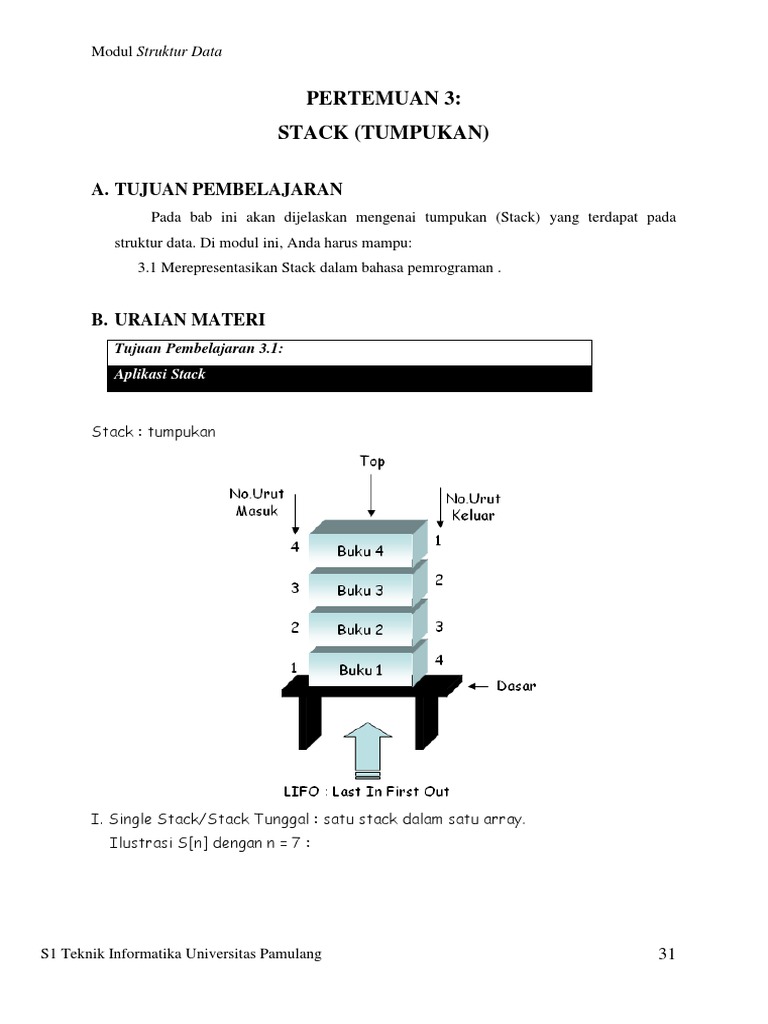 Modul Struktur Data

PERTEMUAN 3:
STACK (TUMPUKAN)

A. TUJUAN PEMBELAJARAN

Pada bab ini akan dijelaskan mengenai tumpukan (Stack) yang terdapat pada struktur data. Di modul ini, Anda harus mampu:

3.1 Merepresentasikan Stack dalam bahasa pemrograman .

B. URAIAN MATERI

Tujuan Pembelajaran 3.1:
Aplikasi Stack

Stack : tumpukan

Top

No.Urut Masuk

No.Urut Keluar

4 Buku 4 1
3 Buku 3 2
2 Buku 2 3
1 Buku 1 4

Dasar

LIFO : Last In First Out

I. Single Stack/Stack Tunggal : satu stack dalam satu array.
Ilustrasi S[n] dengan n = 7 :

S1 Teknik Informatika Universitas Pamulang

31