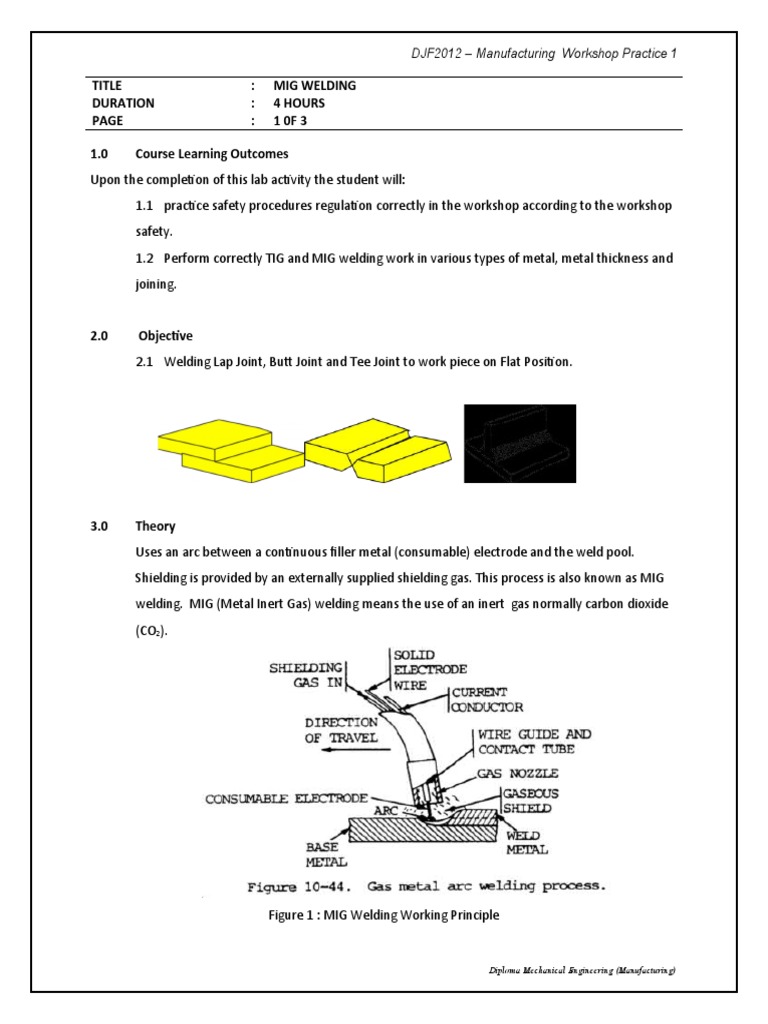 DJF2012 – Manufacturing Workshop Practice 1

| TITLE | : | MIG WELDING |
|---|---|---|
| DURATION | : | 4 HOURS |
| PAGE | : | 1 0F 3 |

1.0 Course Learning Outcomes

Upon the completion of this lab activity the student will:

1.1 practice safety procedures regulation correctly in the workshop according to the workshop safety.

1.2 Perform correctly TIG and MIG welding work in various types of metal, metal thickness and joining.

2.0 Objective

2.1 Welding Lap Joint, Butt Joint and Tee Joint to work piece on Flat Position.

3.0 Theory

Uses an arc between a continuous filler metal (consumable) electrode and the weld pool. Shielding is provided by an externally supplied shielding gas. This process is also known as MIG welding. MIG (Metal Inert Gas) welding means the use of an inert gas normally carbon dioxide ($CO_2$).

SHIELDING GAS IN
SOLID ELECTRODE WIRE
CURRENT CONDUCTOR
DIRECTION OF TRAVEL
WIRE GUIDE AND CONTACT TUBE
GAS NOZZLE
GASEOUS SHIELD
CONSUMABLE ELECTRODE
ARC
BASE METAL
WELD METAL

Figure 10-44. Gas metal arc welding process.

Figure 1 : MIG Welding Working Principle

Diploma Mechanical Engineering (Manufacturing)