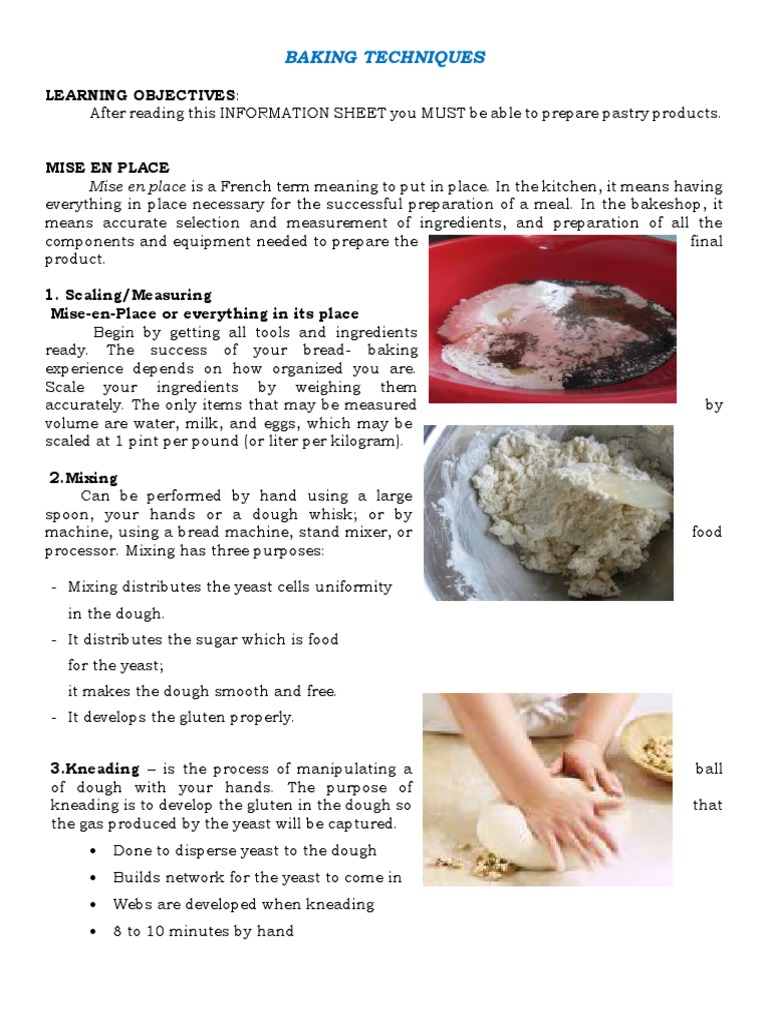 BAKING TECHNIQUES

LEARNING OBJECTIVES:
After reading this INFORMATION SHEET you MUST be able to prepare pastry products.

MISE EN PLACE
Mise en place is a French term meaning to put in place. In the kitchen, it means having everything in place necessary for the successful preparation of a meal. In the bakeshop, it means accurate selection and measurement of ingredients, and preparation of all the components and equipment needed to prepare the final product.

1. Scaling/Measuring
Mise-en-Place or everything in its place
Begin by getting all tools and ingredients ready. The success of your bread- baking experience depends on how organized you are. Scale your ingredients by weighing them accurately. The only items that may be measured by volume are water, milk, and eggs, which may be scaled at 1 pint per pound (or liter per kilogram).

2.Mixing
Can be performed by hand using a large spoon, your hands or a dough whisk; or by machine, using a bread machine, stand mixer, or food processor. Mixing has three purposes:

- Mixing distributes the yeast cells uniformity in the dough.
- It distributes the sugar which is food for the yeast;
it makes the dough smooth and free.
- It develops the gluten properly.

3.Kneading – is the process of manipulating a ball of dough with your hands. The purpose of kneading is to develop the gluten in the dough so that the gas produced by the yeast will be captured.

• Done to disperse yeast to the dough
• Builds network for the yeast to come in
• Webs are developed when kneading
• 8 to 10 minutes by hand