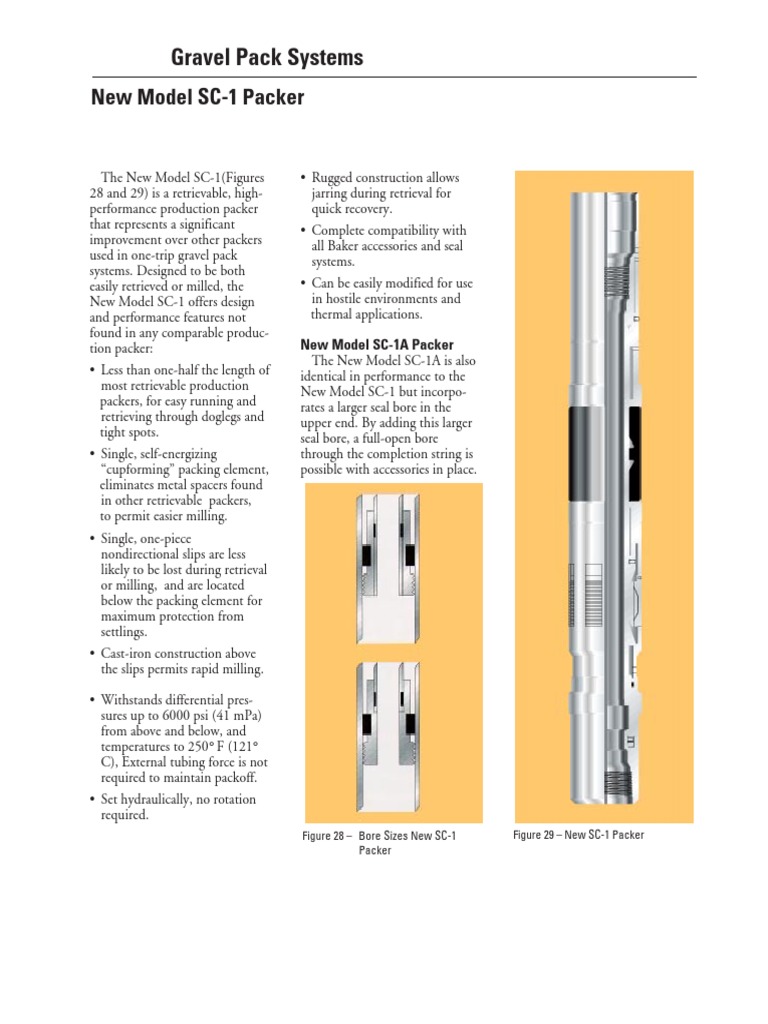 Gravel Pack Systems

New Model SC-1 Packer

The New Model SC-1(Figures 28 and 29) is a retrievable, high-performance production packer that represents a significant improvement over other packers used in one-trip gravel pack systems. Designed to be both easily retrieved or milled, the New Model SC-1 offers design and performance features not found in any comparable production packer:

• Less than one-half the length of most retrievable production packers, for easy running and retrieving through doglegs and tight spots.

• Single, self-energizing "cupforming" packing element, eliminates metal spacers found in other retrievable packers, to permit easier milling.

• Single, one-piece nondirectional slips are less likely to be lost during retrieval or milling, and are located below the packing element for maximum protection from settlings.

• Cast-iron construction above the slips permits rapid milling.

• Withstands differential pressures up to 6000 psi (41 mPa) from above and below, and temperatures to 250° F (121° C), External tubing force is not required to maintain packoff.

• Set hydraulically, no rotation required.

• Rugged construction allows jarring during retrieval for quick recovery.

• Complete compatibility with all Baker accessories and seal systems.

• Can be easily modified for use in hostile environments and thermal applications.

New Model SC-1A Packer

The New Model SC-1A is also identical in performance to the New Model SC-1 but incorporates a larger seal bore in the upper end. By adding this larger seal bore, a full-open bore through the completion string is possible with accessories in place.

Figure 28 – Bore Sizes New SC-1 Packer

Figure 29 – New SC-1 Packer