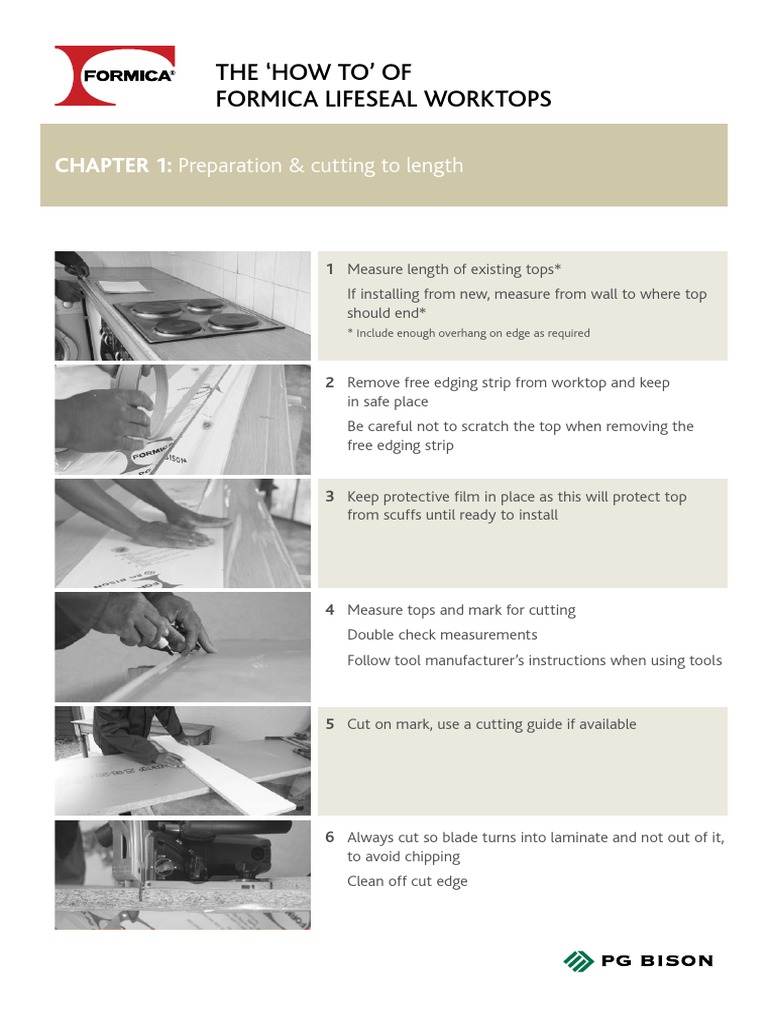 FORMICA®

THE 'HOW TO' OF FORMICA LIFESEAL WORKTOPS

CHAPTER 1: Preparation & cutting to length

1 Measure length of existing tops*

If installing from new, measure from wall to where top should end*

* Include enough overhang on edge as required

2 Remove free edging strip from worktop and keep in safe place

Be careful not to scratch the top when removing the free edging strip

3 Keep protective film in place as this will protect top from scuffs until ready to install

4 Measure tops and mark for cutting

Double check measurements

Follow tool manufacturer's instructions when using tools

5 Cut on mark, use a cutting guide if available

6 Always cut so blade turns into laminate and not out of it, to avoid chipping

Clean off cut edge

PG BISON