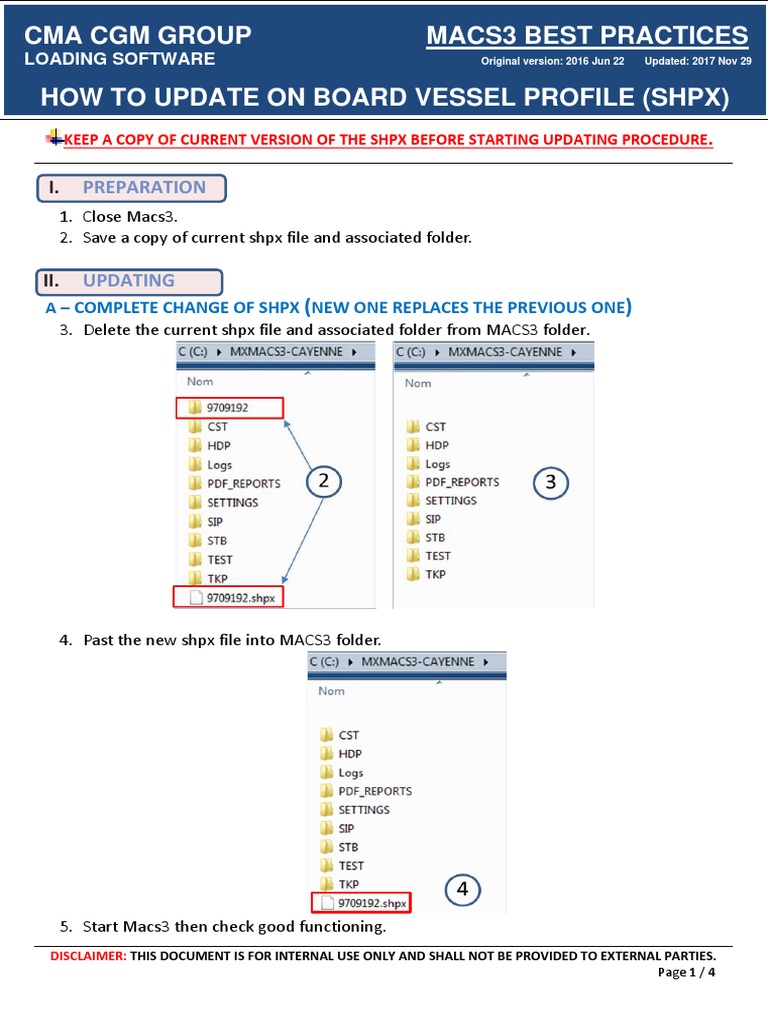 CMA CGM GROUP
LOADING SOFTWARE

MACS3 BEST PRACTICES
Original version: 2016 Jun 22 Updated: 2017 Nov 29

HOW TO UPDATE ON BOARD VESSEL PROFILE (SHPX)

KEEP A COPY OF CURRENT VERSION OF THE SHPX BEFORE STARTING UPDATING PROCEDURE.

I. PREPARATION

1. Close Macs3.
2. Save a copy of current shpx file and associated folder.

II. UPDATING

A – COMPLETE CHANGE OF SHPX (NEW ONE REPLACES THE PREVIOUS ONE)

3. Delete the current shpx file and associated folder from MACS3 folder.

C (C:) ▸ MXMACS3-CAYENNE ▸
Nom
9709192
CST
HDP
Logs
PDF_REPORTS
SETTINGS
SIP
STB
TEST
TKP
9709192.shpx
2

C (C:) ▸ MXMACS3-CAYENNE ▸
Nom
CST
HDP
Logs
PDF_REPORTS
SETTINGS
SIP
STB
TEST
TKP
3

4. Past the new shpx file into MACS3 folder.

C (C:) ▸ MXMACS3-CAYENNE ▸
Nom
CST
HDP
Logs
PDF_REPORTS
SETTINGS
SIP
STB
TEST
TKP
9709192.shpx
4

5. Start Macs3 then check good functioning.

DISCLAIMER: THIS DOCUMENT IS FOR INTERNAL USE ONLY AND SHALL NOT BE PROVIDED TO EXTERNAL PARTIES.
Page 1 / 4