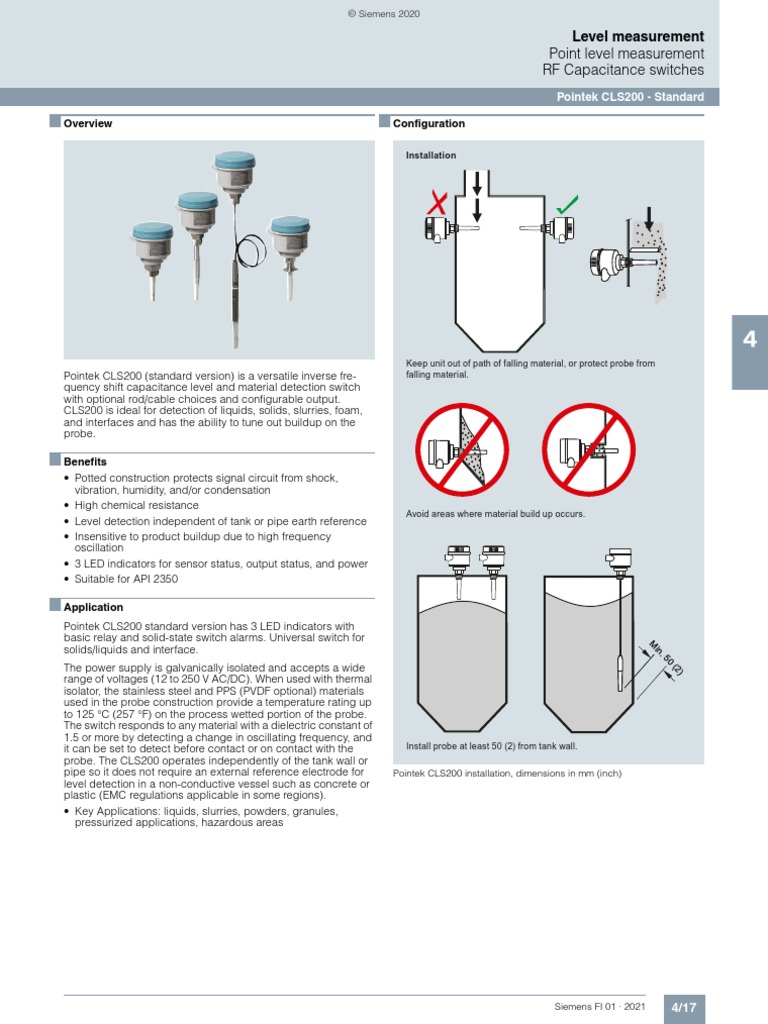 © Siemens 2020

Level measurement
Point level measurement
RF Capacitance switches

Pointek CLS200 - Standard

Overview

Pointek CLS200 (standard version) is a versatile inverse frequency shift capacitance level and material detection switch with optional rod/cable choices and configurable output. CLS200 is ideal for detection of liquids, solids, slurries, foam, and interfaces and has the ability to tune out buildup on the probe.

Benefits

• Potted construction protects signal circuit from shock, vibration, humidity, and/or condensation
• High chemical resistance
• Level detection independent of tank or pipe earth reference
• Insensitive to product buildup due to high frequency oscillation
• 3 LED indicators for sensor status, output status, and power
• Suitable for API 2350

Application

Pointek CLS200 standard version has 3 LED indicators with basic relay and solid-state switch alarms. Universal switch for solids/liquids and interface.

The power supply is galvanically isolated and accepts a wide range of voltages (12 to 250 V AC/DC). When used with thermal isolator, the stainless steel and PPS (PVDF optional) materials used in the probe construction provide a temperature rating up to 125 °C (257 °F) on the process wetted portion of the probe. The switch responds to any material with a dielectric constant of 1.5 or more by detecting a change in oscillating frequency, and it can be set to detect before contact or on contact with the probe. The CLS200 operates independently of the tank wall or pipe so it does not require an external reference electrode for level detection in a non-conductive vessel such as concrete or plastic (EMC regulations applicable in some regions).

• Key Applications: liquids, slurries, powders, granules, pressurized applications, hazardous areas

Configuration

Installation

Keep unit out of path of falling material, or protect probe from falling material.

Avoid areas where material build up occurs.

Min. 50 (2)

Install probe at least 50 (2) from tank wall.

Pointek CLS200 installation, dimensions in mm (inch)

4

Siemens FI 01 · 2021

4/17