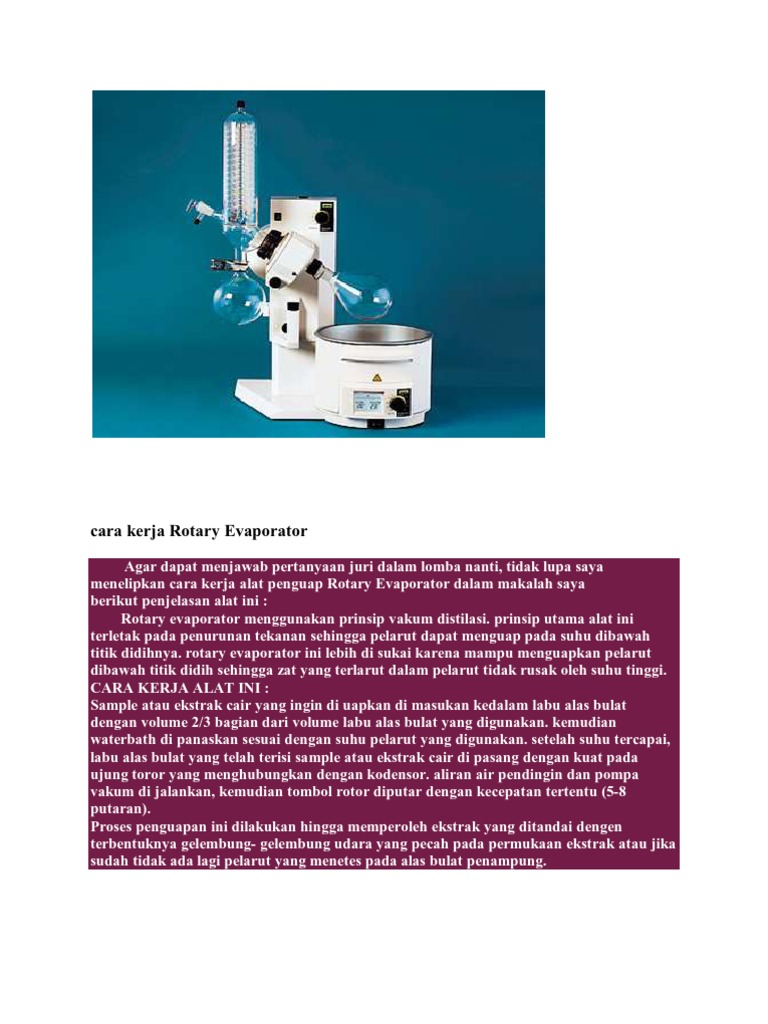 cara kerja Rotary Evaporator

Agar dapat menjawab pertanyaan juri dalam lomba nanti, tidak lupa saya menelipkan cara kerja alat penguap Rotary Evaporator dalam makalah saya berikut penjelasan alat ini :

Rotary evaporator menggunakan prinsip vakum distilasi. prinsip utama alat ini terletak pada penurunan tekanan sehingga pelarut dapat menguap pada suhu dibawah titik didihnya. rotary evaporator ini lebih di sukai karena mampu menguapkan pelarut dibawah titik didih sehingga zat yang terlarut dalam pelarut tidak rusak oleh suhu tinggi.

CARA KERJA ALAT INI :

Sample atau ekstrak cair yang ingin di uapkan di masukan kedalam labu alas bulat dengan volume 2/3 bagian dari volume labu alas bulat yang digunakan. kemudian waterbath di panaskan sesuai dengan suhu pelarut yang digunakan. setelah suhu tercapai, labu alas bulat yang telah terisi sample atau ekstrak cair di pasang dengan kuat pada ujung toror yang menghubungkan dengan kodensor. aliran air pendingin dan pompa vakum di jalankan, kemudian tombol rotor diputar dengan kecepatan tertentu (5-8 putaran).

Proses penguapan ini dilakukan hingga memperoleh ekstrak yang ditandai dengen terbentuknya gelembung- gelembung udara yang pecah pada permukaan ekstrak atau jika sudah tidak ada lagi pelarut yang menetes pada alas bulat penampung.