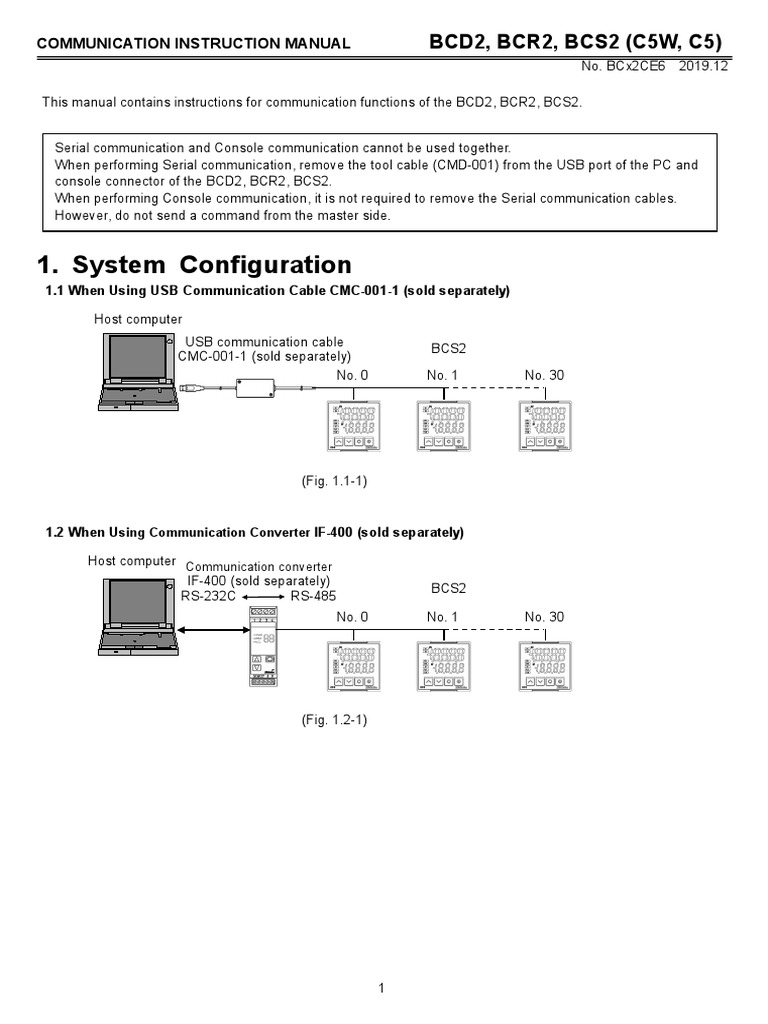 COMMUNICATION INSTRUCTION MANUAL

BCD2, BCR2, BCS2 (C5W, C5)

No. BCx2CE6 2019.12

This manual contains instructions for communication functions of the BCD2, BCR2, BCS2.

Serial communication and Console communication cannot be used together.
When performing Serial communication, remove the tool cable (CMD-001) from the USB port of the PC and console connector of the BCD2, BCR2, BCS2.
When performing Console communication, it is not required to remove the Serial communication cables. However, do not send a command from the master side.

1. System Configuration

1.1 When Using USB Communication Cable CMC-001-1 (sold separately)

Host computer

USB communication cable CMC-001-1 (sold separately)

BCS2

No. 0

No. 1

No. 30

(Fig. 1.1-1)

1.2 When Using Communication Converter IF-400 (sold separately)

Host computer

Communication converter IF-400 (sold separately)

RS-232C

RS-485

BCS2

No. 0

No. 1

No. 30

(Fig. 1.2-1)

1