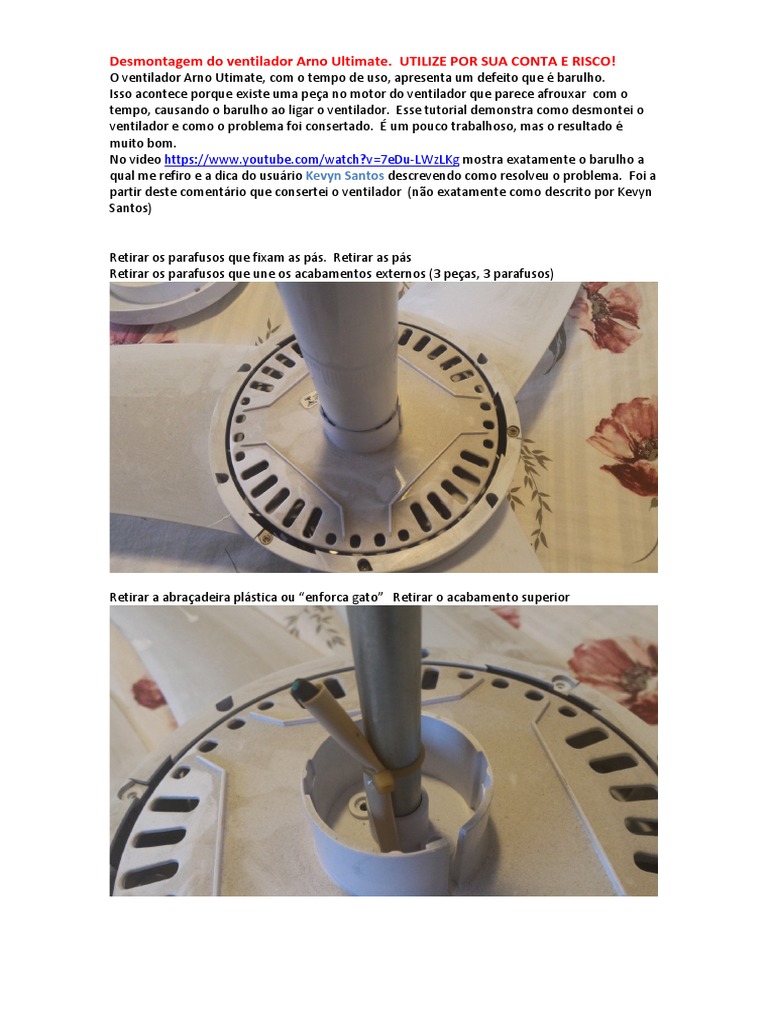 Desmontagem do ventilador Arno Ultimate. UTILIZE POR SUA CONTA E RISCO!
O ventilador Arno Utimate, com o tempo de uso, apresenta um defeito que é barulho. Isso acontece porque existe uma peça no motor do ventilador que parece afrouxar com o tempo, causando o barulho ao ligar o ventilador. Esse tutorial demonstra como desmontei o ventilador e como o problema foi consertado. É um pouco trabalhoso, mas o resultado é muito bom.
No video https://www.youtube.com/watch?v=7eDu-LWzLKg mostra exatamente o barulho a qual me refiro e a dica do usuário Kevyn Santos descrevendo como resolveu o problema. Foi a partir deste comentário que consertei o ventilador (não exatamente como descrito por Kevyn Santos)

Retirar os parafusos que fixam as pás. Retirar as pás
Retirar os parafusos que une os acabamentos externos (3 peças, 3 parafusos)

Retirar a abraçadeira plástica ou "enforca gato" Retirar o acabamento superior