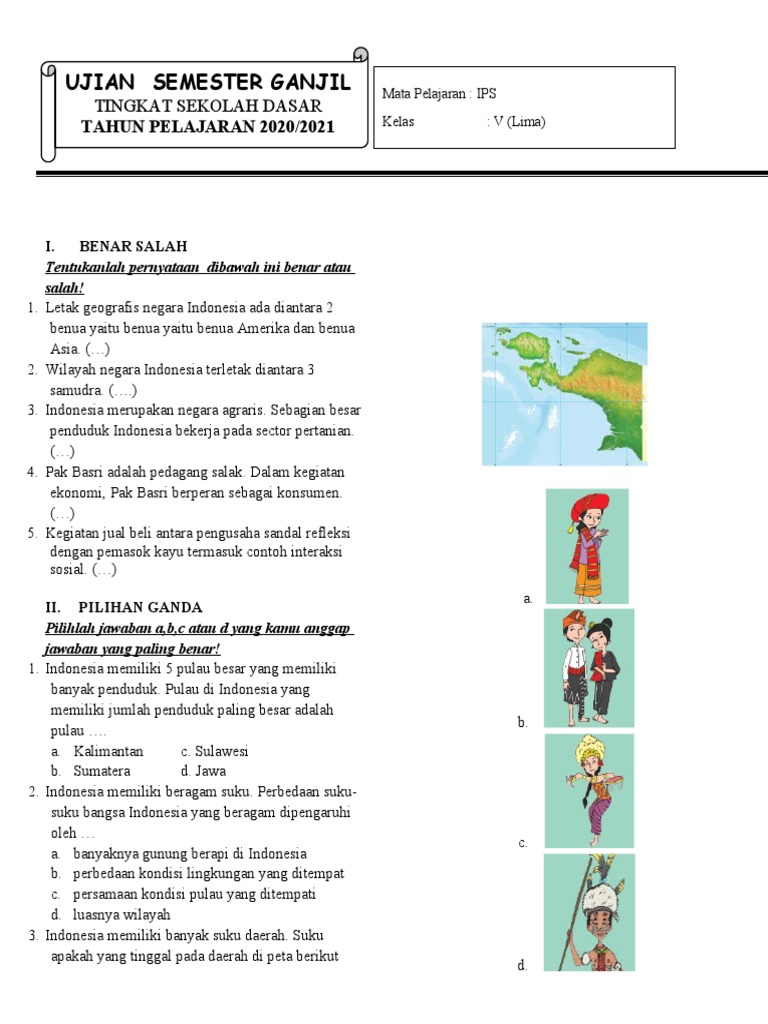 UJIAN SEMESTER GANJIL
TINGKAT SEKOLAH DASAR
TAHUN PELAJARAN 2020/2021

Mata Pelajaran : IPS
Kelas : V (Lima)

I. BENAR SALAH
Tentukanlah pernyataan dibawah ini benar atau salah!
1. Letak geografis negara Indonesia ada diantara 2 benua yaitu benua yaitu benua Amerika dan benua Asia. (…)
2. Wilayah negara Indonesia terletak diantara 3 samudra. (….)
3. Indonesia merupakan negara agraris. Sebagian besar penduduk Indonesia bekerja pada sector pertanian. (…)
4. Pak Basri adalah pedagang salak. Dalam kegiatan ekonomi, Pak Basri berperan sebagai konsumen. (…)
5. Kegiatan jual beli antara pengusaha sandal refleksi dengan pemasok kayu termasuk contoh interaksi sosial. (…)

II. PILIHAN GANDA
Pilihlah jawaban a,b,c atau d yang kamu anggap jawaban yang paling benar!
1. Indonesia memiliki 5 pulau besar yang memiliki banyak penduduk. Pulau di Indonesia yang memiliki jumlah penduduk paling besar adalah pulau ….
a. Kalimantan c. Sulawesi
b. Sumatera d. Jawa
2. Indonesia memiliki beragam suku. Perbedaan suku-suku bangsa Indonesia yang beragam dipengaruhi oleh …
a. banyaknya gunung berapi di Indonesia
b. perbedaan kondisi lingkungan yang ditempat
c. persamaan kondisi pulau yang ditempati
d. luasnya wilayah
3. Indonesia memiliki banyak suku daerah. Suku apakah yang tinggal pada daerah di peta berikut

a.
b.
c.
d.