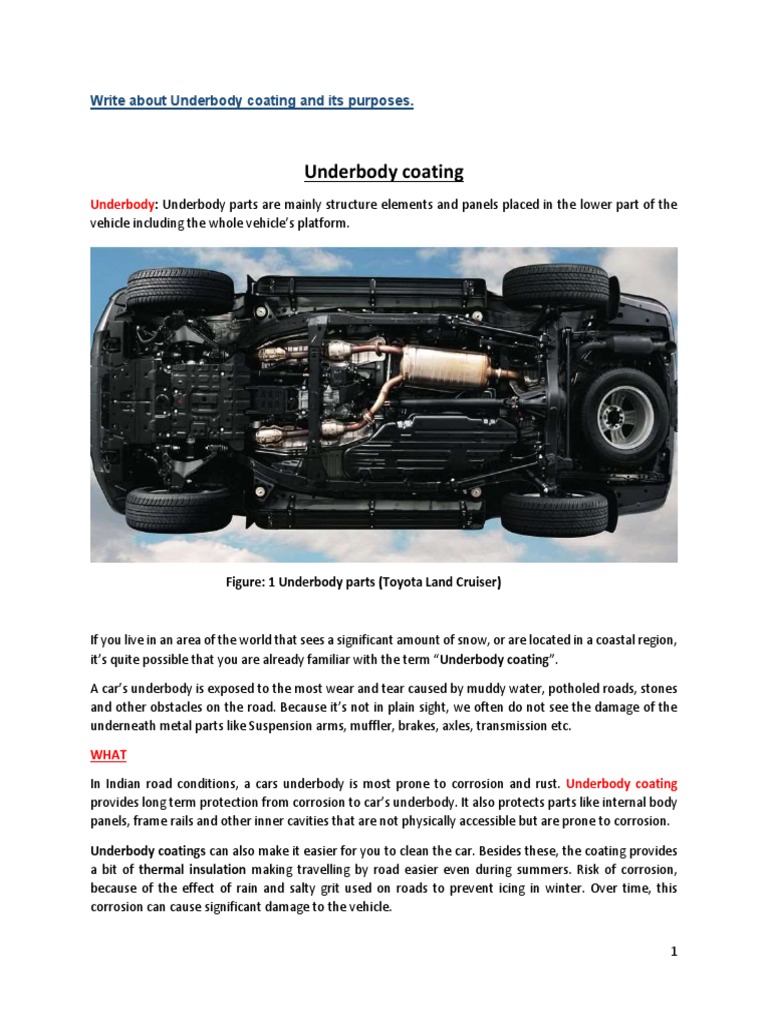 Write about Underbody coating and its purposes.

Underbody coating

Underbody: Underbody parts are mainly structure elements and panels placed in the lower part of the vehicle including the whole vehicle's platform.

Figure: 1 Underbody parts (Toyota Land Cruiser)

If you live in an area of the world that sees a significant amount of snow, or are located in a coastal region, it's quite possible that you are already familiar with the term "Underbody coating".

A car's underbody is exposed to the most wear and tear caused by muddy water, potholed roads, stones and other obstacles on the road. Because it's not in plain sight, we often do not see the damage of the underneath metal parts like Suspension arms, muffler, brakes, axles, transmission etc.

WHAT

In Indian road conditions, a cars underbody is most prone to corrosion and rust. Underbody coating provides long term protection from corrosion to car's underbody. It also protects parts like internal body panels, frame rails and other inner cavities that are not physically accessible but are prone to corrosion.

Underbody coatings can also make it easier for you to clean the car. Besides these, the coating provides a bit of thermal insulation making travelling by road easier even during summers. Risk of corrosion, because of the effect of rain and salty grit used on roads to prevent icing in winter. Over time, this corrosion can cause significant damage to the vehicle.

1