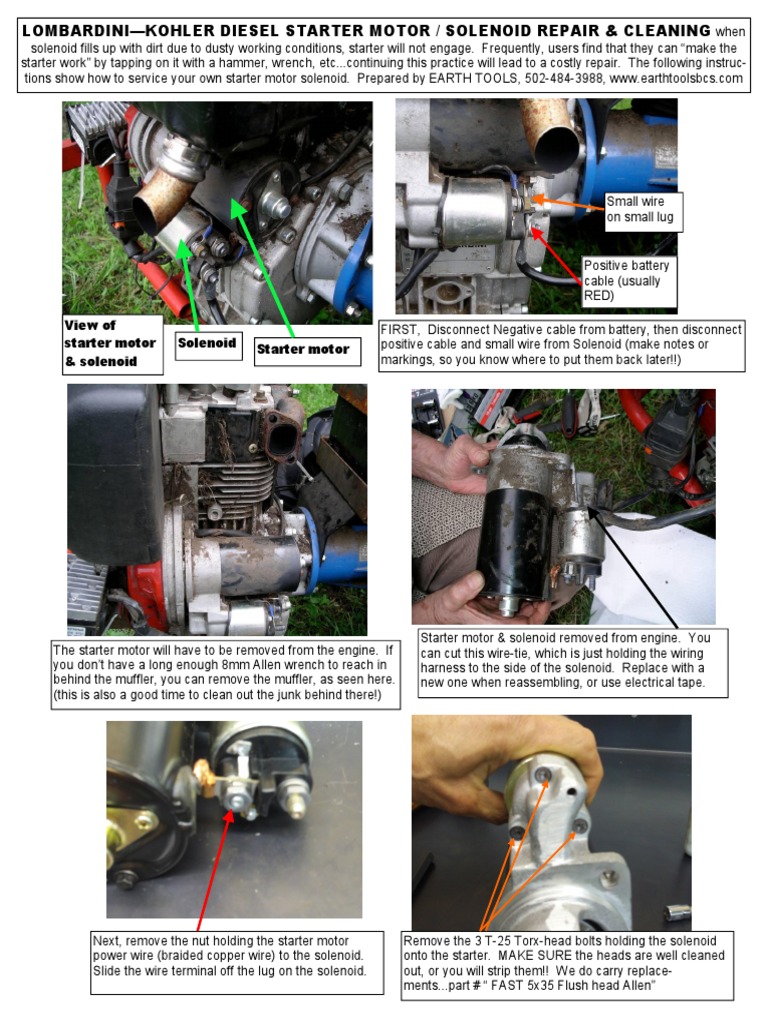 LOMBARDINI—KOHLER DIESEL STARTER MOTOR / SOLENOID REPAIR & CLEANING when solenoid fills up with dirt due to dusty working conditions, starter will not engage. Frequently, users find that they can "make the starter work" by tapping on it with a hammer, wrench, etc...continuing this practice will lead to a costly repair. The following instructions show how to service your own starter motor solenoid. Prepared by EARTH TOOLS, 502-484-3988, www.earthtoolsbcs.com

View of starter motor & solenoid

Solenoid

Starter motor

Small wire on small lug

Positive battery cable (usually RED)

FIRST, Disconnect Negative cable from battery, then disconnect positive cable and small wire from Solenoid (make notes or markings, so you know where to put them back later!!)

The starter motor will have to be removed from the engine. If you don't have a long enough 8mm Allen wrench to reach in behind the muffler, you can remove the muffler, as seen here. (this is also a good time to clean out the junk behind there!)

Starter motor & solenoid removed from engine. You can cut this wire-tie, which is just holding the wiring harness to the side of the solenoid. Replace with a new one when reassembling, or use electrical tape.

Next, remove the nut holding the starter motor power wire (braided copper wire) to the solenoid. Slide the wire terminal off the lug on the solenoid.

Remove the 3 T-25 Torx-head bolts holding the solenoid onto the starter. MAKE SURE the heads are well cleaned out, or you will strip them!! We do carry replacements...part # " FAST 5x35 Flush head Allen"