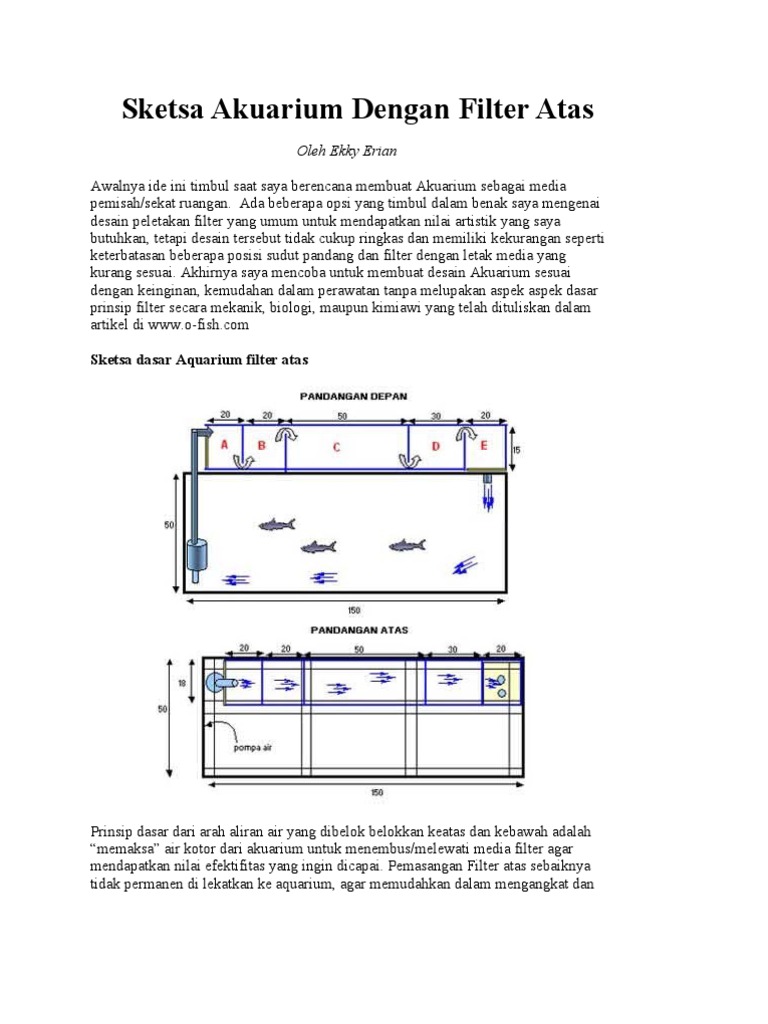 Sketsa Akuarium Dengan Filter Atas

Oleh Ekky Erian

Awalnya ide ini timbul saat saya berencana membuat Akuarium sebagai media pemisah/sekat ruangan. Ada beberapa opsi yang timbul dalam benak saya mengenai desain peletakan filter yang umum untuk mendapatkan nilai artistik yang saya butuhkan, tetapi desain tersebut tidak cukup ringkas dan memiliki kekurangan seperti keterbatasan beberapa posisi sudut pandang dan filter dengan letak media yang kurang sesuai. Akhirnya saya mencoba untuk membuat desain Akuarium sesuai dengan keinginan, kemudahan dalam perawatan tanpa melupakan aspek aspek dasar prinsip filter secara mekanik, biologi, maupun kimiawi yang telah dituliskan dalam artikel di www.o-fish.com

Sketsa dasar Aquarium filter atas

PANDANGAN DEPAN

20 20 50 30 20

A B C D E

15

50

150

PANDANGAN ATAS

20 20 50 30 20

18

50

pompa air

150

Prinsip dasar dari arah aliran air yang dibelok belokkan keatas dan kebawah adalah "memaksa" air kotor dari akuarium untuk menembus/melewati media filter agar mendapatkan nilai efektifitas yang ingin dicapai. Pemasangan Filter atas sebaiknya tidak permanen di lekatkan ke aquarium, agar memudahkan dalam mengangkat dan