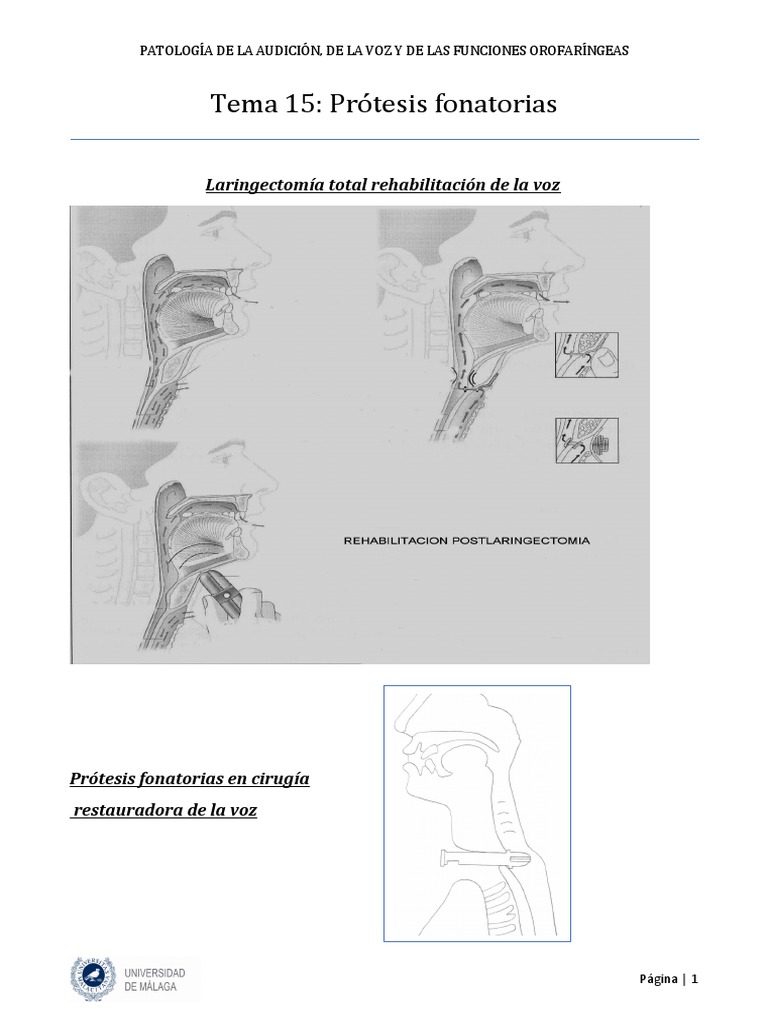 PATOLOGÍA DE LA AUDICIÓN, DE LA VOZ Y DE LAS FUNCIONES OROFARÍNGEAS

Tema 15: Prótesis fonatorias

Laringectomía total rehabilitación de la voz

REHABILITACION POSTLARINGECTOMIA

Prótesis fonatorias en cirugía restauradora de la voz

UNIVERSIDAD DE MÁLAGA

Página | 1