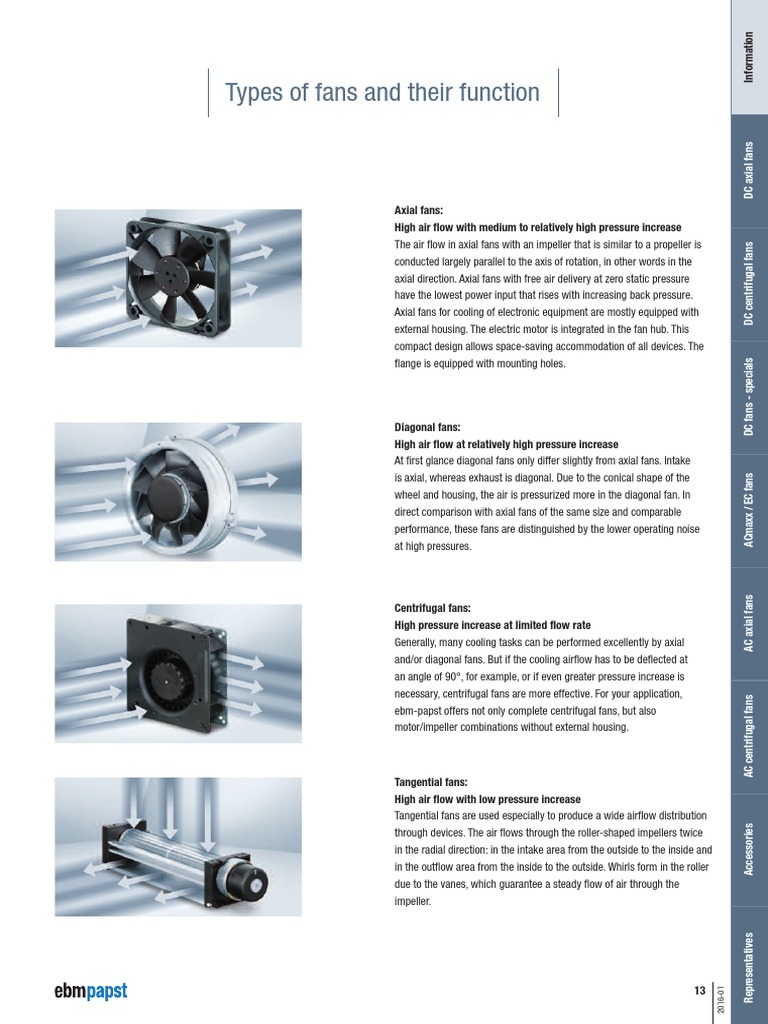 Types of fans and their function

Axial fans:
High air flow with medium to relatively high pressure increase
The air flow in axial fans with an impeller that is similar to a propeller is conducted largely parallel to the axis of rotation, in other words in the axial direction. Axial fans with free air delivery at zero static pressure have the lowest power input that rises with increasing back pressure. Axial fans for cooling of electronic equipment are mostly equipped with external housing. The electric motor is integrated in the fan hub. This compact design allows space-saving accommodation of all devices. The flange is equipped with mounting holes.

Diagonal fans:
High air flow at relatively high pressure increase
At first glance diagonal fans only differ slightly from axial fans. Intake is axial, whereas exhaust is diagonal. Due to the conical shape of the wheel and housing, the air is pressurized more in the diagonal fan. In direct comparison with axial fans of the same size and comparable performance, these fans are distinguished by the lower operating noise at high pressures.

Centrifugal fans:
High pressure increase at limited flow rate
Generally, many cooling tasks can be performed excellently by axial and/or diagonal fans. But if the cooling airflow has to be deflected at an angle of 90°, for example, or if even greater pressure increase is necessary, centrifugal fans are more effective. For your application, ebm-papst offers not only complete centrifugal fans, but also motor/impeller combinations without external housing.

Tangential fans:
High air flow with low pressure increase
Tangential fans are used especially to produce a wide airflow distribution through devices. The air flows through the roller-shaped impellers twice in the radial direction: in the intake area from the outside to the inside and in the outflow area from the inside to the outside. Whirls form in the roller due to the vanes, which guarantee a steady flow of air through the impeller.

ebmpapst

13

2016-01

Information
DC axial fans
DC centrifugal fans
DC fans - specials
ACmaxx / EC fans
AC axial fans
AC centrifugal fans
Accessories
Representatives