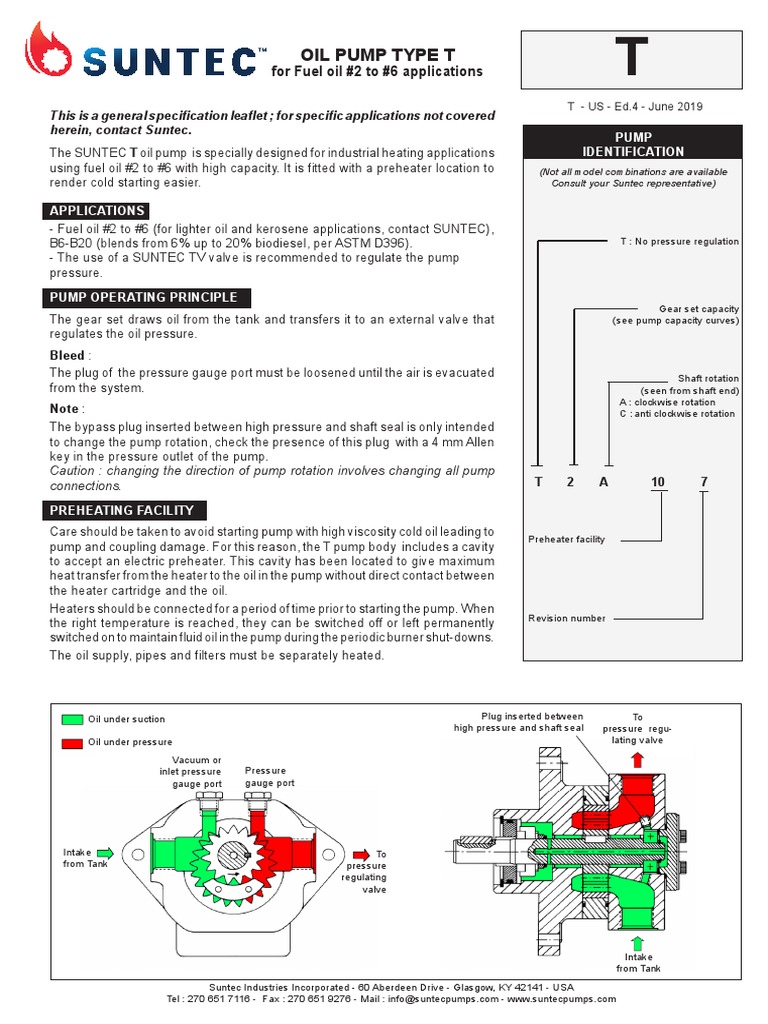 SUNTEC™

OIL PUMP TYPE T
for Fuel oil #2 to #6 applications

T

T - US - Ed.4 - June 2019

This is a general specification leaflet ; for specific applications not covered herein, contact Suntec.

The SUNTEC T oil pump is specially designed for industrial heating applications using fuel oil #2 to #6 with high capacity. It is fitted with a preheater location to render cold starting easier.

APPLICATIONS

- Fuel oil #2 to #6 (for lighter oil and kerosene applications, contact SUNTEC), B6-B20 (blends from 6% up to 20% biodiesel, per ASTM D396).
- The use of a SUNTEC TV valve is recommended to regulate the pump pressure.

PUMP OPERATING PRINCIPLE

The gear set draws oil from the tank and transfers it to an external valve that regulates the oil pressure.

Bleed :
The plug of the pressure gauge port must be loosened until the air is evacuated from the system.

Note :
The bypass plug inserted between high pressure and shaft seal is only intended to change the pump rotation, check the presence of this plug with a 4 mm Allen key in the pressure outlet of the pump.
Caution : changing the direction of pump rotation involves changing all pump connections.

PREHEATING FACILITY

Care should be taken to avoid starting pump with high viscosity cold oil leading to pump and coupling damage. For this reason, the T pump body includes a cavity to accept an electric preheater. This cavity has been located to give maximum heat transfer from the heater to the oil in the pump without direct contact between the heater cartridge and the oil.
Heaters should be connected for a period of time prior to starting the pump. When the right temperature is reached, they can be switched off or left permanently switched on to maintain fluid oil in the pump during the periodic burner shut-downs.
The oil supply, pipes and filters must be separately heated.

PUMP IDENTIFICATION

(Not all model combinations are available Consult your Suntec representative)

T : No pressure regulation

Gear set capacity (see pump capacity curves)

Shaft rotation (seen from shaft end)
A : clockwise rotation
C : anti clockwise rotation

T 2 A 10 7

Preheater facility

Revision number

Oil under suction

Oil under pressure

Vacuum or inlet pressure gauge port

Pressure gauge port

Intake from Tank

To pressure regulating valve

Plug inserted between high pressure and shaft seal

To pressure regulating valve

Intake from Tank

Suntec Industries Incorporated - 60 Aberdeen Drive - Glasgow, KY 42141 - USA
Tel : 270 651 7116 - Fax : 270 651 9276 - Mail : info@suntecpumps.com - www.suntecpumps.com