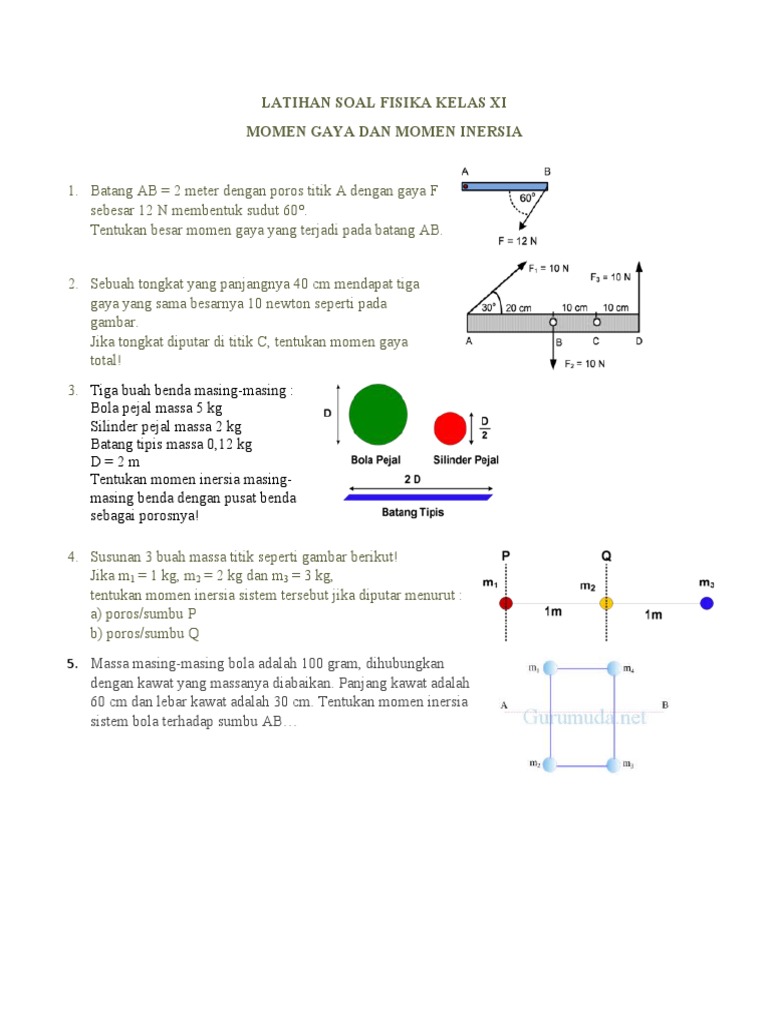 LATIHAN SOAL FISIKA KELAS XI

MOMEN GAYA DAN MOMEN INERSIA

1. Batang AB = 2 meter dengan poros titik A dengan gaya F sebesar 12 N membentuk sudut 60°. Tentukan besar momen gaya yang terjadi pada batang AB.

A B 60° F = 12 N

2. Sebuah tongkat yang panjangnya 40 cm mendapat tiga gaya yang sama besarnya 10 newton seperti pada gambar. Jika tongkat diputar di titik C, tentukan momen gaya total!

$F_1$ = 10 N $F_3$ = 10 N 30° 20 cm 10 cm 10 cm A B C D $F_2$ = 10 N

3. Tiga buah benda masing-masing :
Bola pejal massa 5 kg
Silinder pejal massa 2 kg
Batang tipis massa 0,12 kg
D = 2 m
Tentukan momen inersia masing-masing benda dengan pusat benda sebagai porosnya!

D $\frac{D}{2}$ Bola Pejal Silinder Pejal 2 D Batang Tipis

4. Susunan 3 buah massa titik seperti gambar berikut!
Jika $m_1$ = 1 kg, $m_2$ = 2 kg dan $m_3$ = 3 kg,
tentukan momen inersia sistem tersebut jika diputar menurut :
a) poros/sumbu P
b) poros/sumbu Q

P Q $m_1$ $m_2$ $m_3$ 1m 1m

5. Massa masing-masing bola adalah 100 gram, dihubungkan dengan kawat yang massanya diabaikan. Panjang kawat adalah 60 cm dan lebar kawat adalah 30 cm. Tentukan momen inersia sistem bola terhadap sumbu AB…

$m_1$ $m_4$ A B Gurumuda.net $m_2$ $m_3$