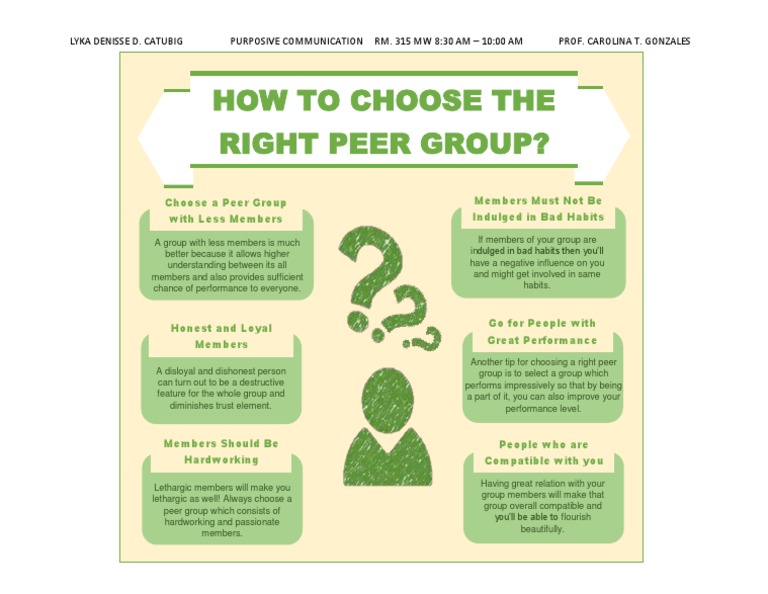 LYKA DENISSE D. CATUBIG PURPOSIVE COMMUNICATION RM. 315 MW 8:30 AM – 10:00 AM PROF. CAROLINA T. GONZALES

HOW TO CHOOSE THE RIGHT PEER GROUP?

Choose a Peer Group with Less Members

A group with less members is much better because it allows higher understanding between its all members and also provides sufficient chance of performance to everyone.

Honest and Loyal Members

A disloyal and dishonest person can turn out to be a destructive feature for the whole group and diminishes trust element.

Members Should Be Hardworking

Lethargic members will make you lethargic as well! Always choose a peer group which consists of hardworking and passionate members.

Members Must Not Be Indulged in Bad Habits

If members of your group are indulged in bad habits then you'll have a negative influence on you and might get involved in same habits.

Go for People with Great Performance

Another tip for choosing a right peer group is to select a group which performs impressively so that by being a part of it, you can also improve your performance level.

People who are Compatible with you

Having great relation with your group members will make that group overall compatible and you'll be able to flourish beautifully.