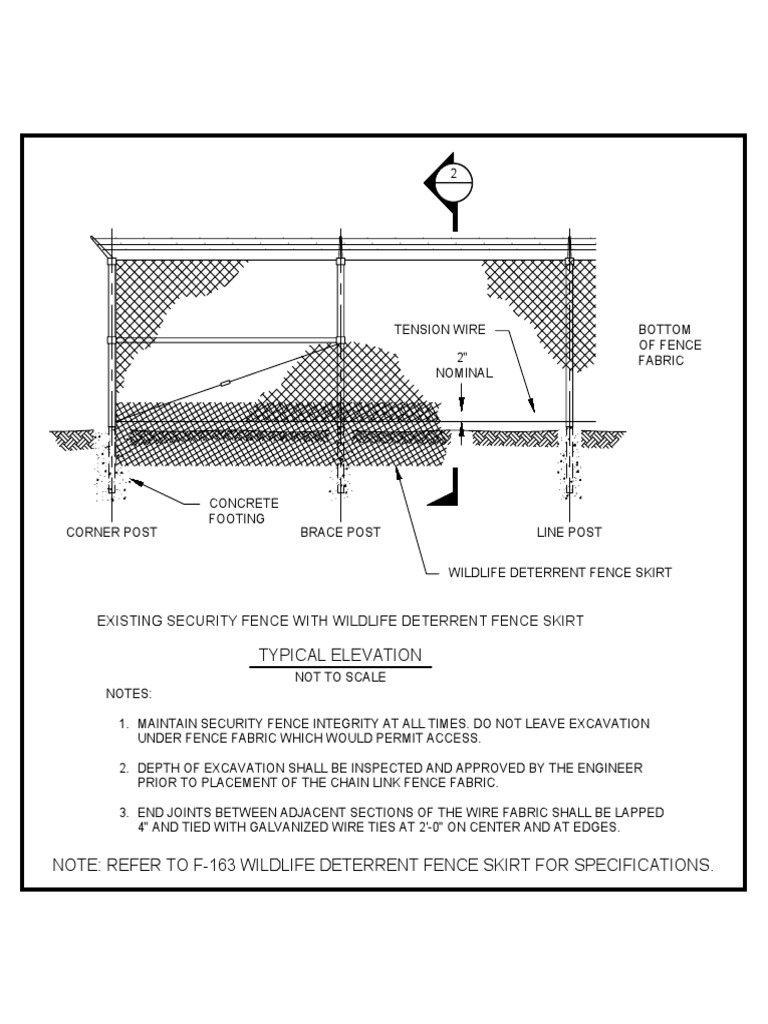 2

TENSION WIRE

BOTTOM OF FENCE FABRIC

2" NOMINAL

CONCRETE FOOTING

CORNER POST

BRACE POST

LINE POST

WILDLIFE DETERRENT FENCE SKIRT

EXISTING SECURITY FENCE WITH WILDLIFE DETERRENT FENCE SKIRT

TYPICAL ELEVATION

NOT TO SCALE

NOTES:

1. MAINTAIN SECURITY FENCE INTEGRITY AT ALL TIMES. DO NOT LEAVE EXCAVATION UNDER FENCE FABRIC WHICH WOULD PERMIT ACCESS.

2. DEPTH OF EXCAVATION SHALL BE INSPECTED AND APPROVED BY THE ENGINEER PRIOR TO PLACEMENT OF THE CHAIN LINK FENCE FABRIC.

3. END JOINTS BETWEEN ADJACENT SECTIONS OF THE WIRE FABRIC SHALL BE LAPPED 4" AND TIED WITH GALVANIZED WIRE TIES AT 2'-0" ON CENTER AND AT EDGES.

NOTE: REFER TO F-163 WILDLIFE DETERRENT FENCE SKIRT FOR SPECIFICATIONS.