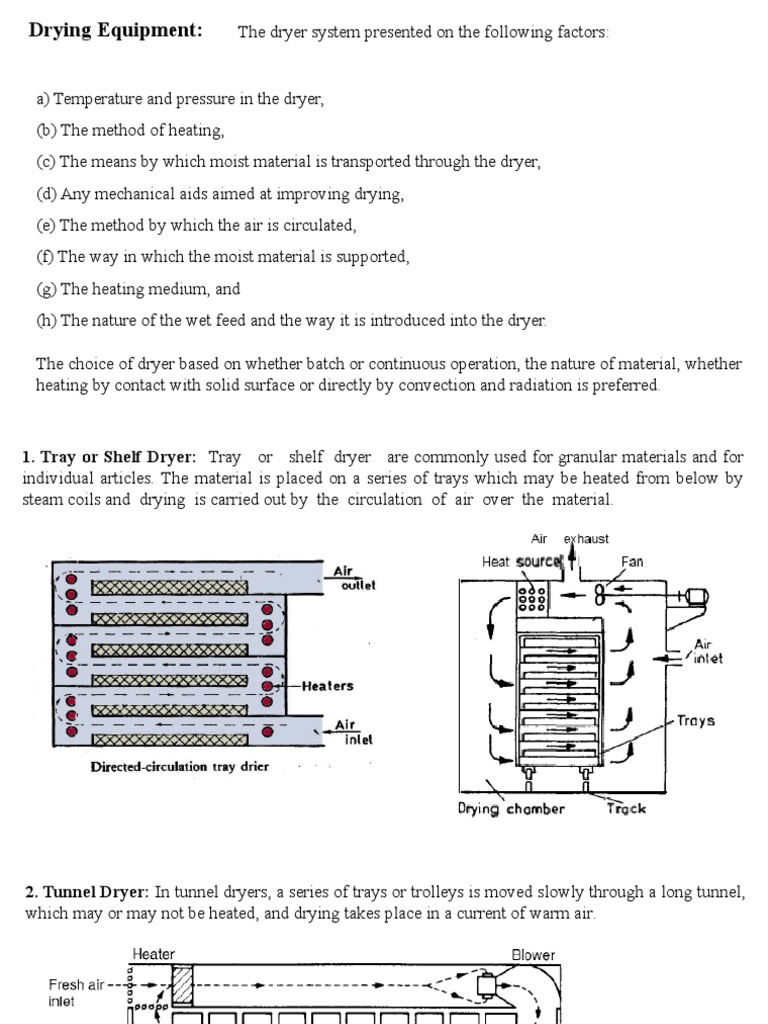 **Drying Equipment:** The dryer system presented on the following factors:

a) Temperature and pressure in the dryer,

(b) The method of heating,

(c) The means by which moist material is transported through the dryer,

(d) Any mechanical aids aimed at improving drying,

(e) The method by which the air is circulated,

(f) The way in which the moist material is supported,

(g) The heating medium, and

(h) The nature of the wet feed and the way it is introduced into the dryer.

The choice of dryer based on whether batch or continuous operation, the nature of material, whether heating by contact with solid surface or directly by convection and radiation is preferred.

**1. Tray or Shelf Dryer:** Tray or shelf dryer are commonly used for granular materials and for individual articles. The material is placed on a series of trays which may be heated from below by steam coils and drying is carried out by the circulation of air over the material.

Air outlet

Heaters

Air inlet

Directed-circulation tray drier

Air exhaust

Heat source

Fan

Air inlet

Trays

Drying chamber

Track

**2. Tunnel Dryer:** In tunnel dryers, a series of trays or trolleys is moved slowly through a long tunnel, which may or may not be heated, and drying takes place in a current of warm air.

Heater

Blower

Fresh air inlet