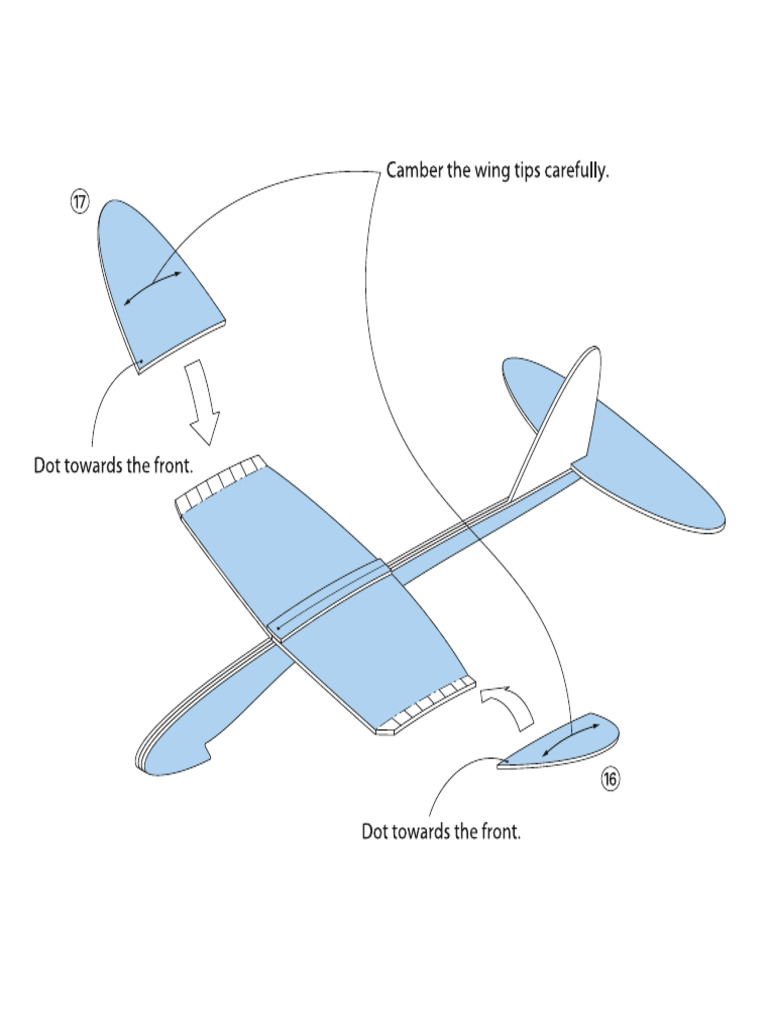 Camber the wing tips carefully.

17

Dot towards the front.

16

Dot towards the front.