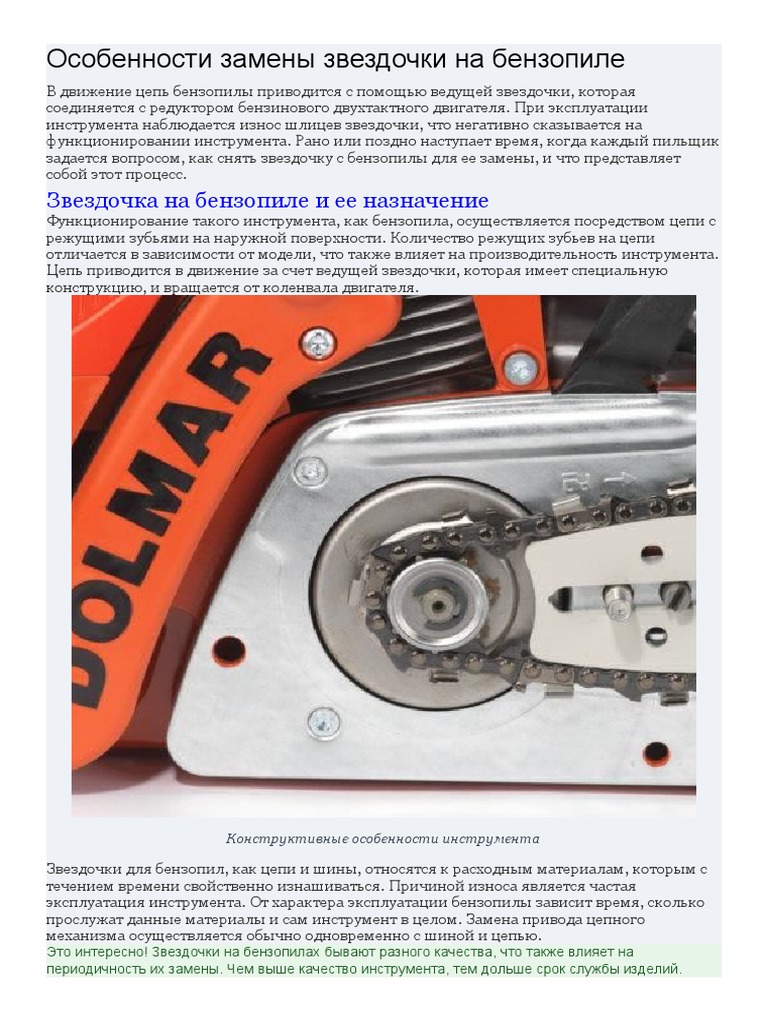 Особенности замены звездочки на бензопиле

В движение цепь бензопилы приводится с помощью ведущей звездочки, которая соединяется с редуктором бензинового двухтактного двигателя. При эксплуатации инструмента наблюдается износ шлицев звездочки, что негативно сказывается на функционировании инструмента. Рано или поздно наступает время, когда каждый пильщик задается вопросом, как снять звездочку с бензопилы для ее замены, и что представляет собой этот процесс.

Звездочка на бензопиле и ее назначение

Функционирование такого инструмента, как бензопила, осуществляется посредством цепи с режущими зубьями на наружной поверхности. Количество режущих зубьев на цепи отличается в зависимости от модели, что также влияет на производительность инструмента. Цепь приводится в движение за счет ведущей звездочки, которая имеет специальную конструкцию, и вращается от коленвала двигателя.

DOLMAR

Конструктивные особенности инструмента

Звездочки для бензопил, как цепи и шины, относятся к расходным материалам, которым с течением времени свойственно изнашиваться. Причиной износа является частая эксплуатация инструмента. От характера эксплуатации бензопилы зависит время, сколько прослужат данные материалы и сам инструмент в целом. Замена привода цепного механизма осуществляется обычно одновременно с шиной и цепью.

Это интересно! Звездочки на бензопилах бывают разного качества, что также влияет на периодичность их замены. Чем выше качество инструмента, тем дольше срок службы изделий.