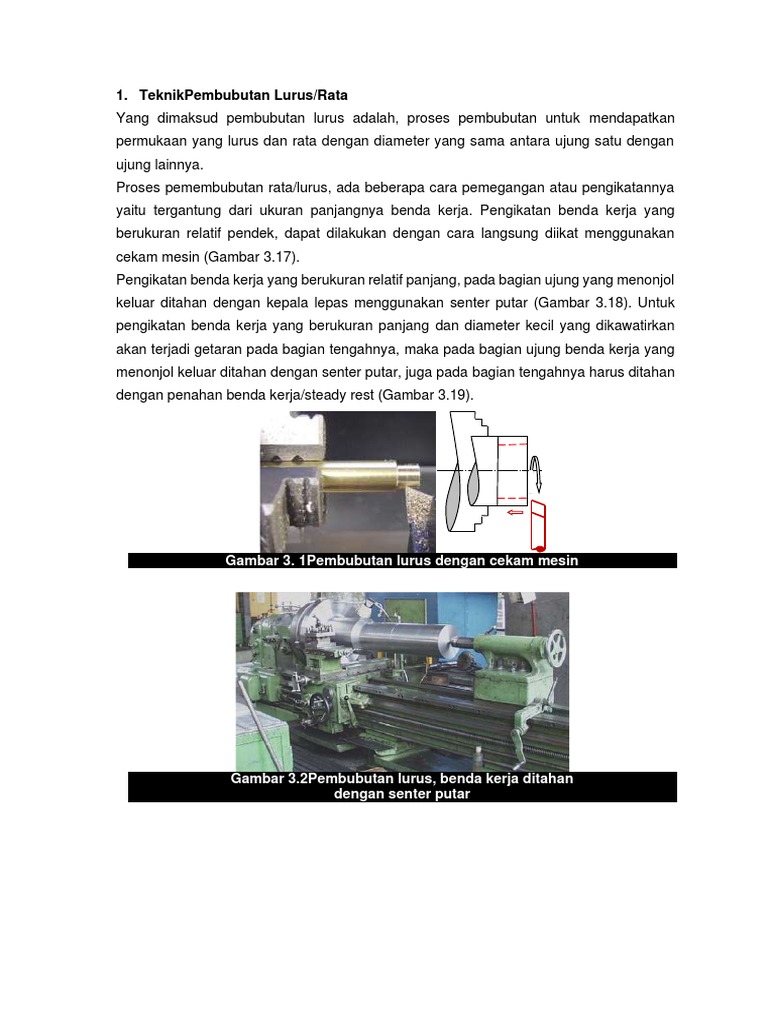 1. TeknikPembubutan Lurus/Rata

Yang dimaksud pembubutan lurus adalah, proses pembubutan untuk mendapatkan permukaan yang lurus dan rata dengan diameter yang sama antara ujung satu dengan ujung lainnya.

Proses pemembubutan rata/lurus, ada beberapa cara pemegangan atau pengikatannya yaitu tergantung dari ukuran panjangnya benda kerja. Pengikatan benda kerja yang berukuran relatif pendek, dapat dilakukan dengan cara langsung diikat menggunakan cekam mesin (Gambar 3.17).

Pengikatan benda kerja yang berukuran relatif panjang, pada bagian ujung yang menonjol keluar ditahan dengan kepala lepas menggunakan senter putar (Gambar 3.18). Untuk pengikatan benda kerja yang berukuran panjang dan diameter kecil yang dikawatirkan akan terjadi getaran pada bagian tengahnya, maka pada bagian ujung benda kerja yang menonjol keluar ditahan dengan senter putar, juga pada bagian tengahnya harus ditahan dengan penahan benda kerja/steady rest (Gambar 3.19).

Gambar 3. 1Pembubutan lurus dengan cekam mesin

Gambar 3.2Pembubutan lurus, benda kerja ditahan dengan senter putar