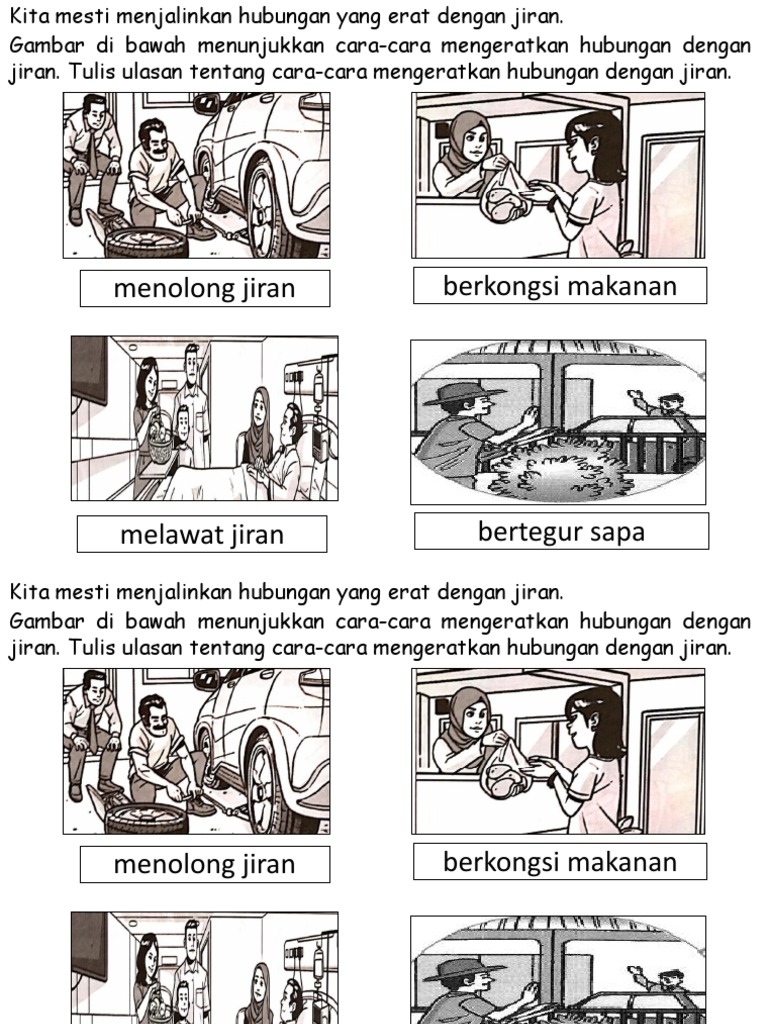 Kita mesti menjalinkan hubungan yang erat dengan jiran.

Gambar di bawah menunjukkan cara-cara mengeratkan hubungan dengan jiran. Tulis ulasan tentang cara-cara mengeratkan hubungan dengan jiran.

menolong jiran

berkongsi makanan

melawat jiran

bertegur sapa

Kita mesti menjalinkan hubungan yang erat dengan jiran.

Gambar di bawah menunjukkan cara-cara mengeratkan hubungan dengan jiran. Tulis ulasan tentang cara-cara mengeratkan hubungan dengan jiran.

menolong jiran

berkongsi makanan